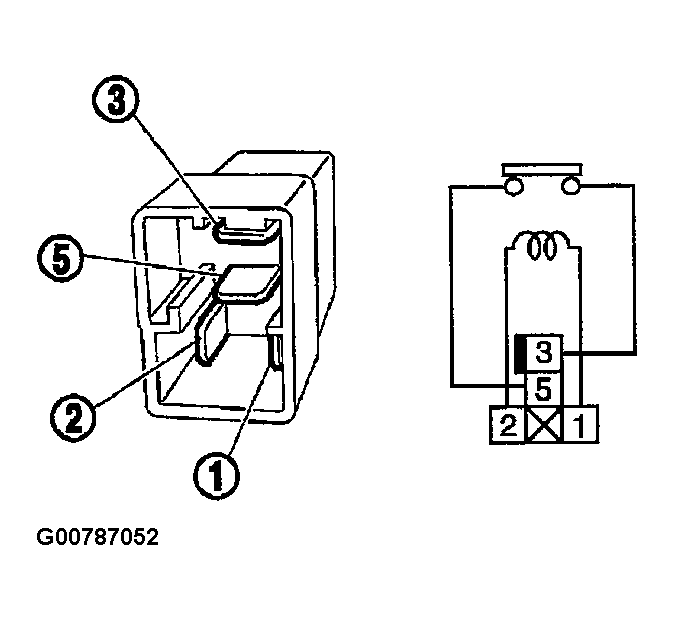 3
5
2
1
3
5
2
1
G00787052