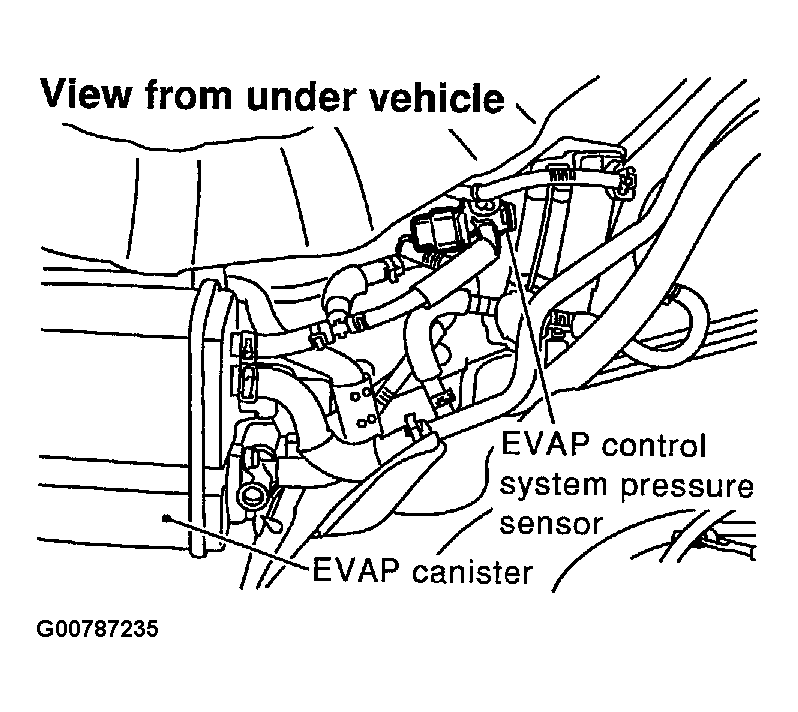 View from under vehicle

EVAP control system pressure sensor

EVAP canister

G00787235