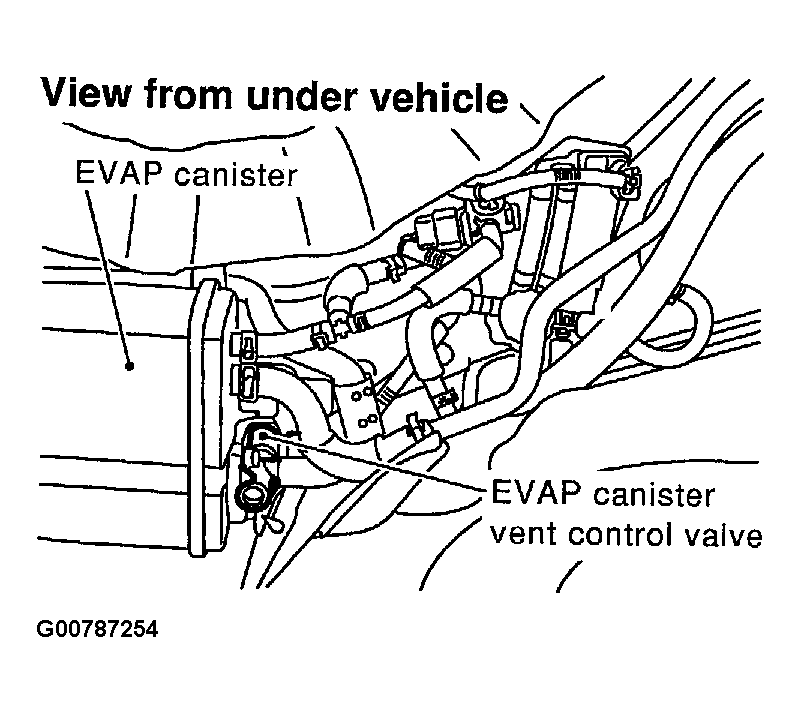 View from under vehicle

EVAP canister

EVAP canister vent control valve

G00787254