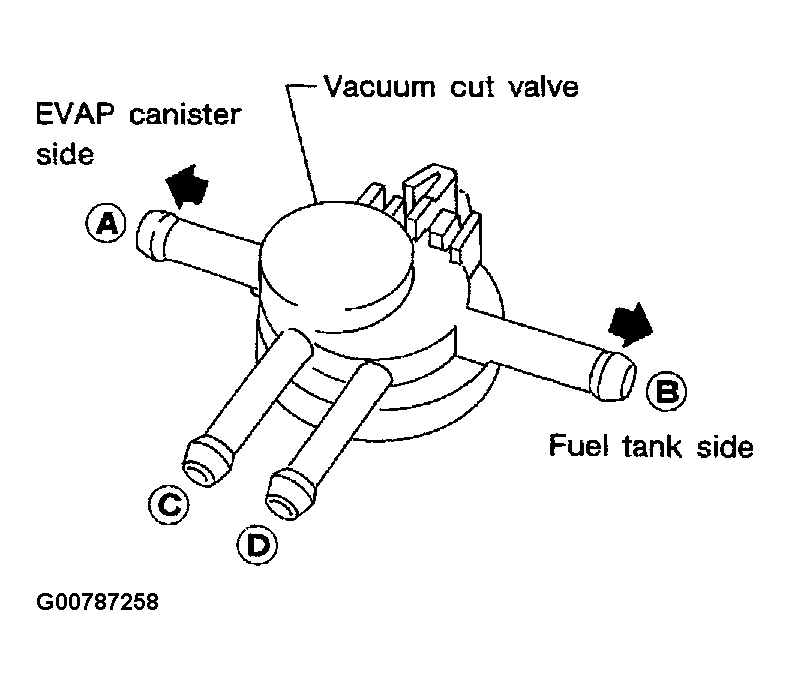 Vacuum cut valve

EVAP canister side

A

B

Fuel tank side

C

D

G00787258