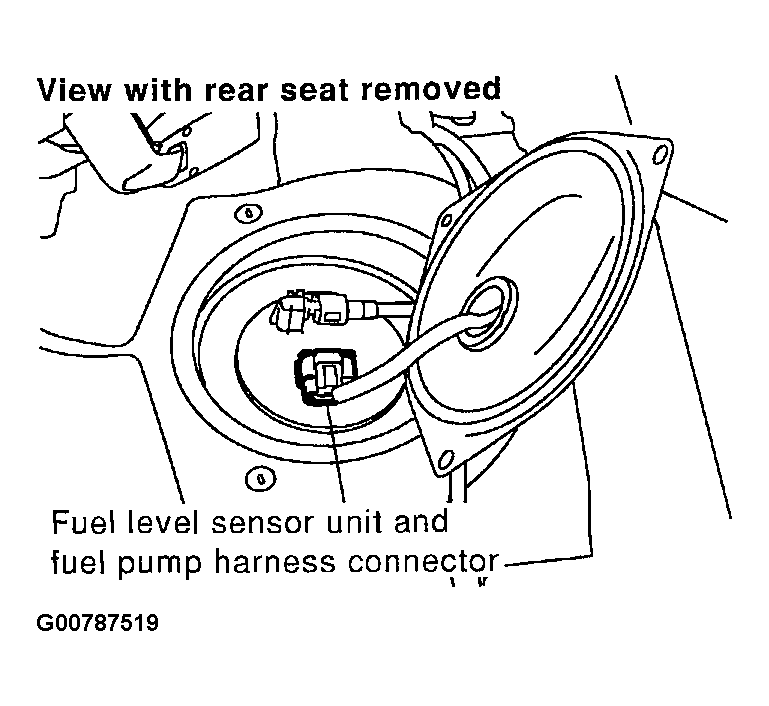 View with rear seat removed

Fuel level sensor unit and fuel pump harness connector

G00787519