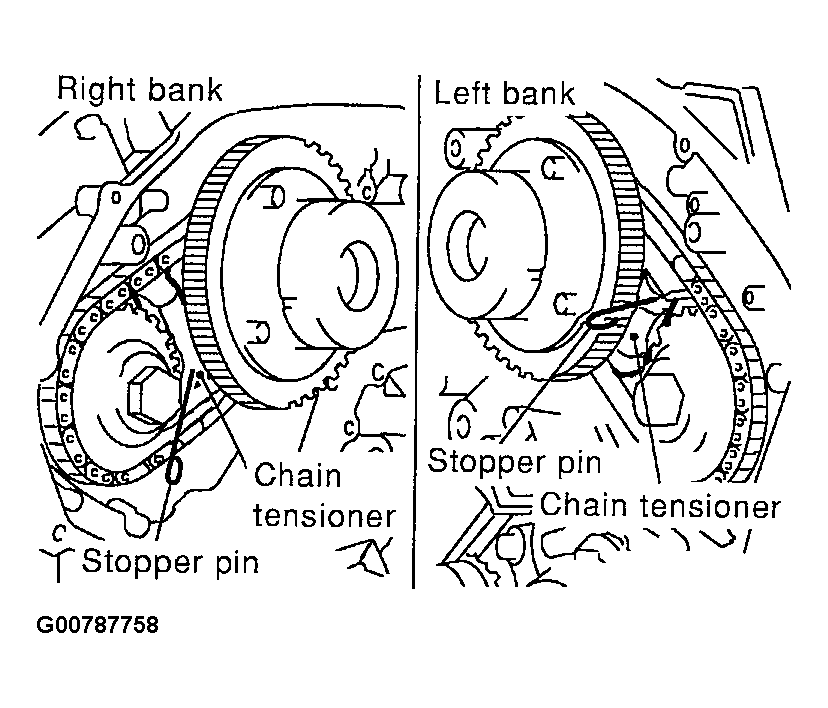 Right bank

Chain tensioner

Stopper pin

Left bank

Stopper pin

Chain tensioner

G00787758