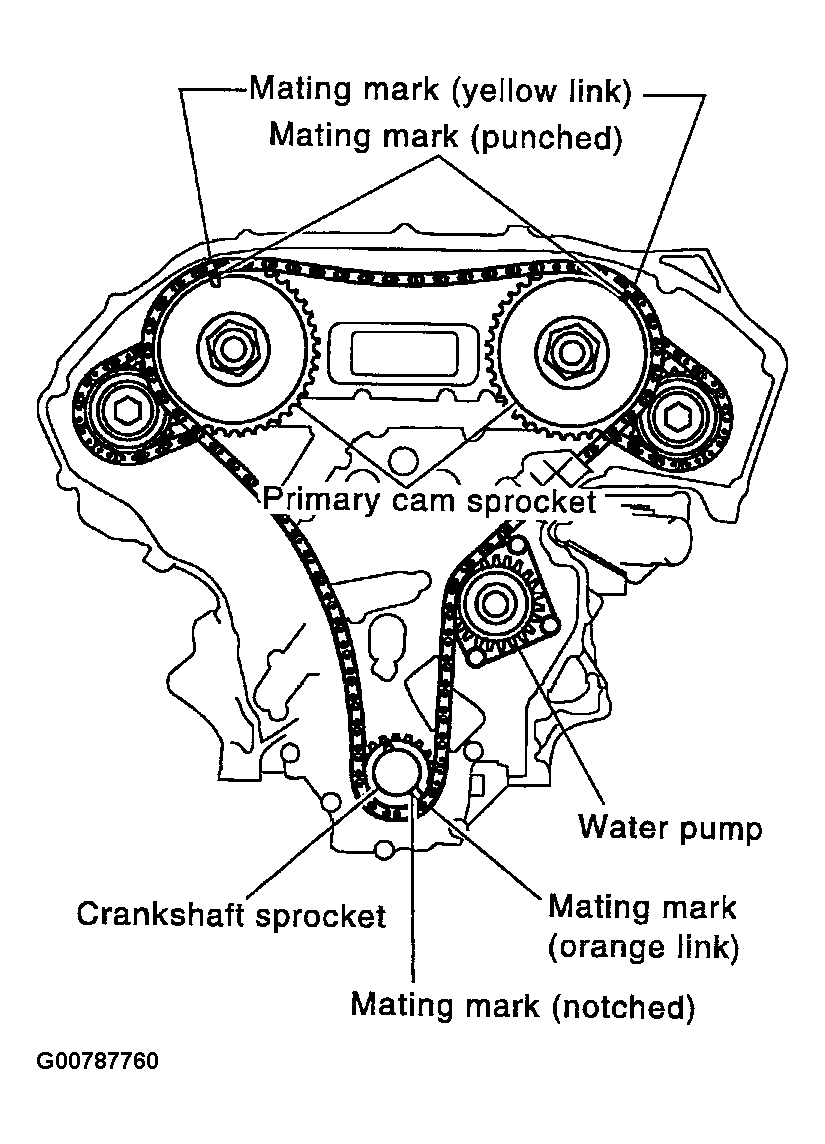 Mating mark (yellow link)
Mating mark (punched)
Primary cam sprocket
Water pump
Crankshaft sprocket
Mating mark (orange link)
Mating mark (notched)
G00787760