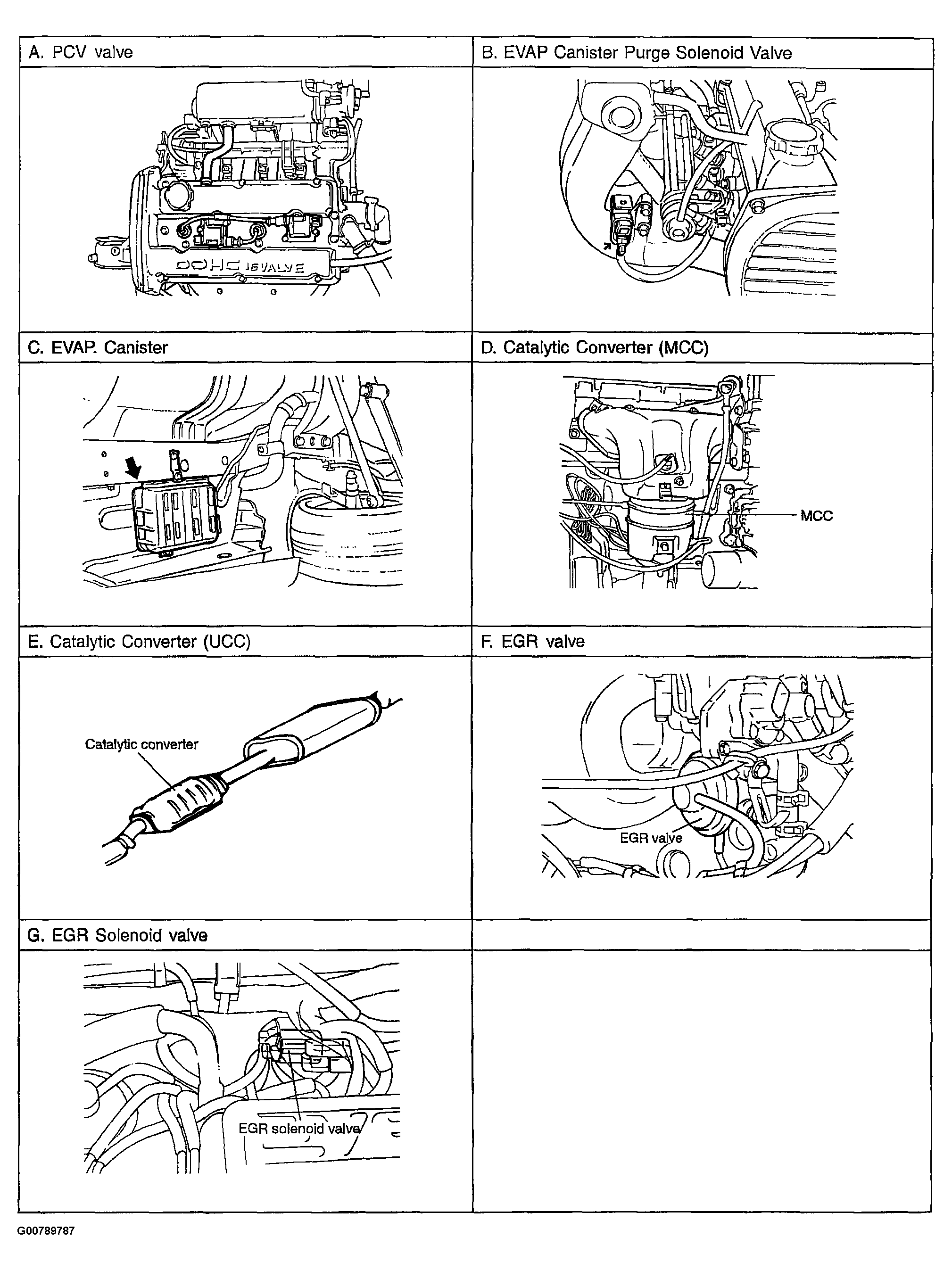 A. PCV valve

DOHC 16VALVE

B. EVAP Canister Purge Solenoid Valve

C. EVAP. Canister

D. Catalytic Converter (MCC)

MCC

E. Catalytic Converter (UCC)

Catalytic converter

F. EGR valve

EGR valve

G. EGR Solenoid valve

EGR solenoid valve

G00789787