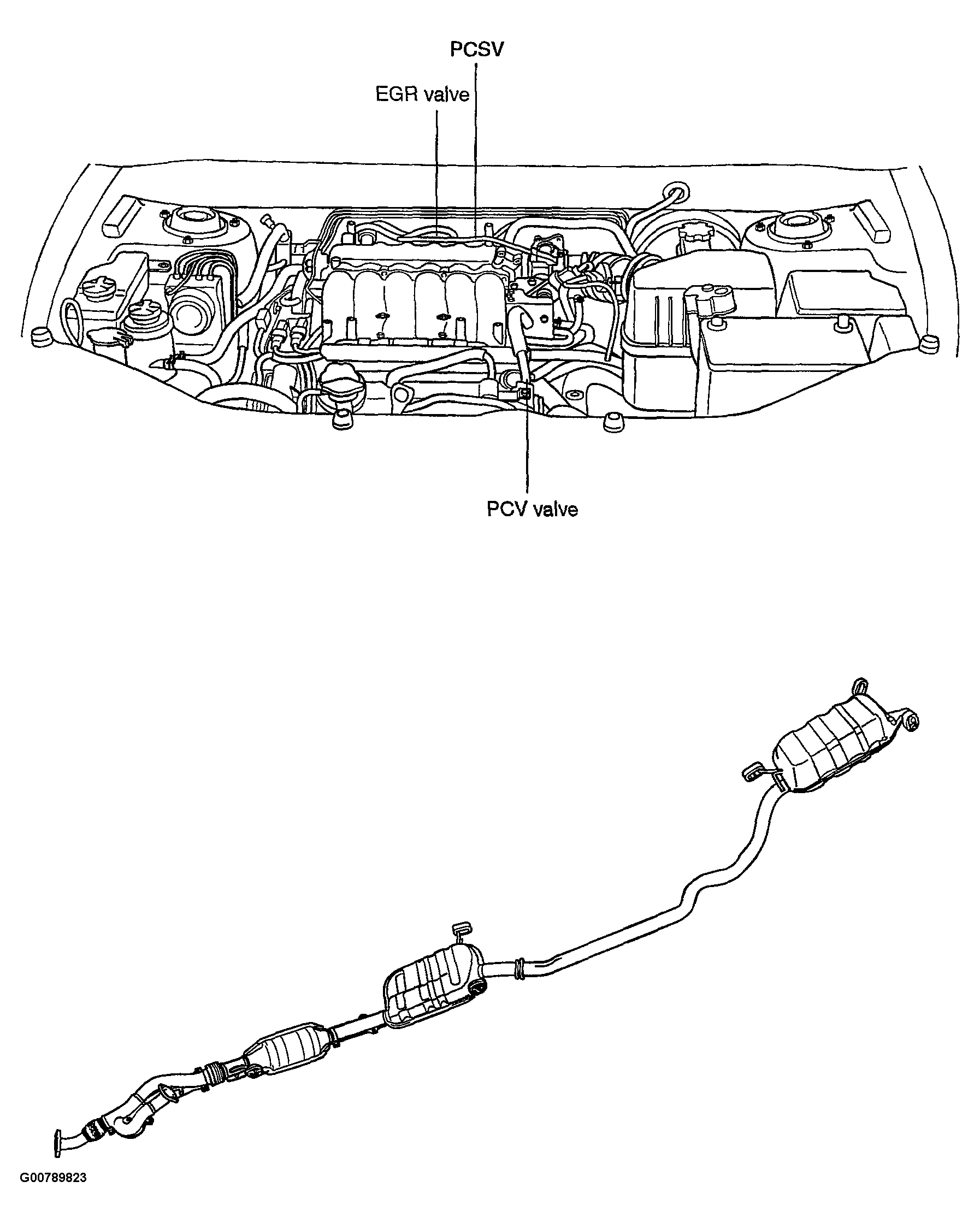 PCSV
EGR valve
PCV valve
G00789823