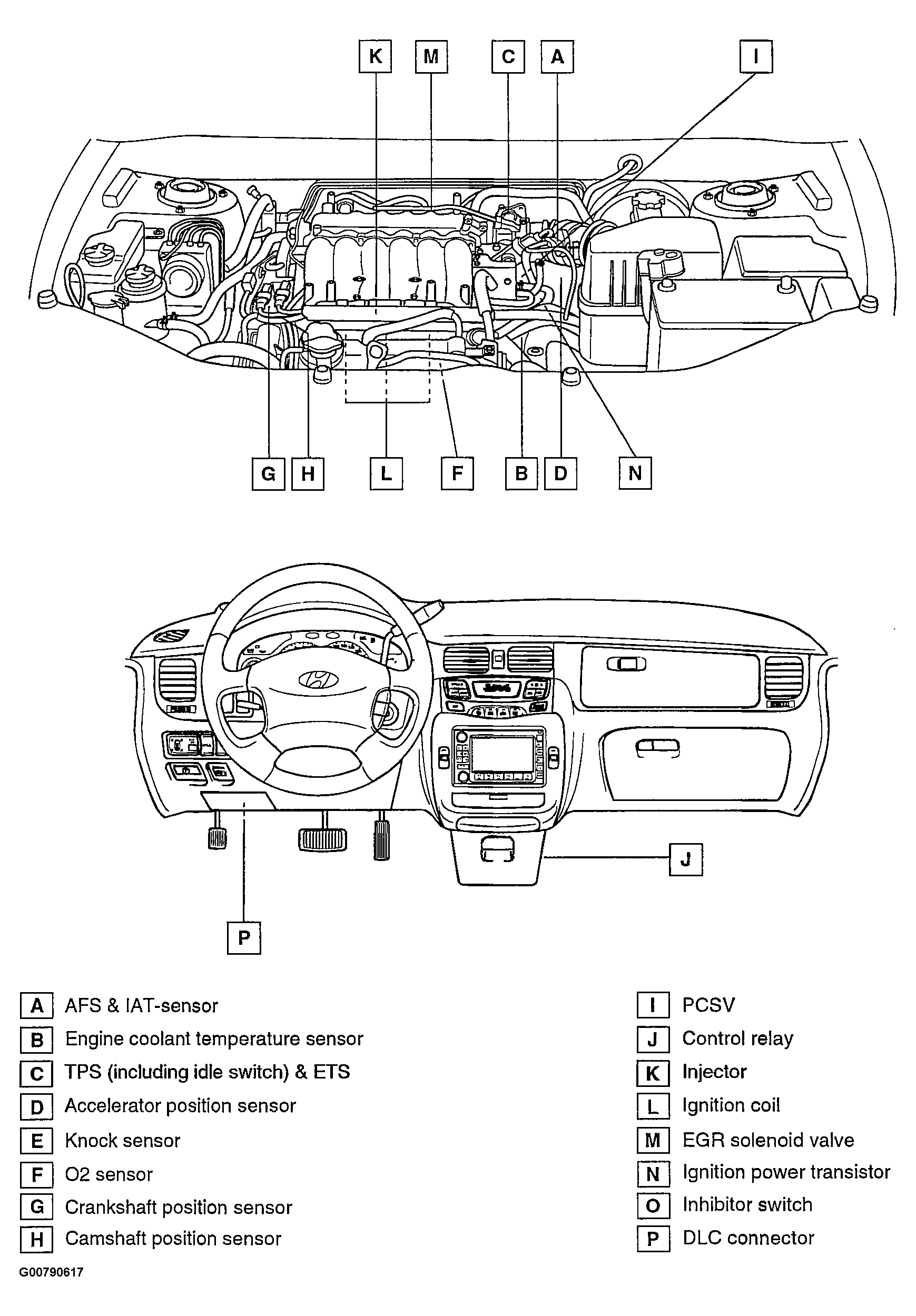 K M C A I

G H L F B D N

J

P

A AFS & IAT-sensor
B Engine coolant temperature sensor
C TPS (including idle switch) & ETS
D Accelerator position sensor
E Knock sensor
F O2 sensor
G Crankshaft position sensor
H Camshaft position sensor

I PCSV
J Control relay
K Injector
L Ignition coil
M EGR solenoid valve
N Ignition power transistor
O Inhibitor switch
P DLC connector

G00790617