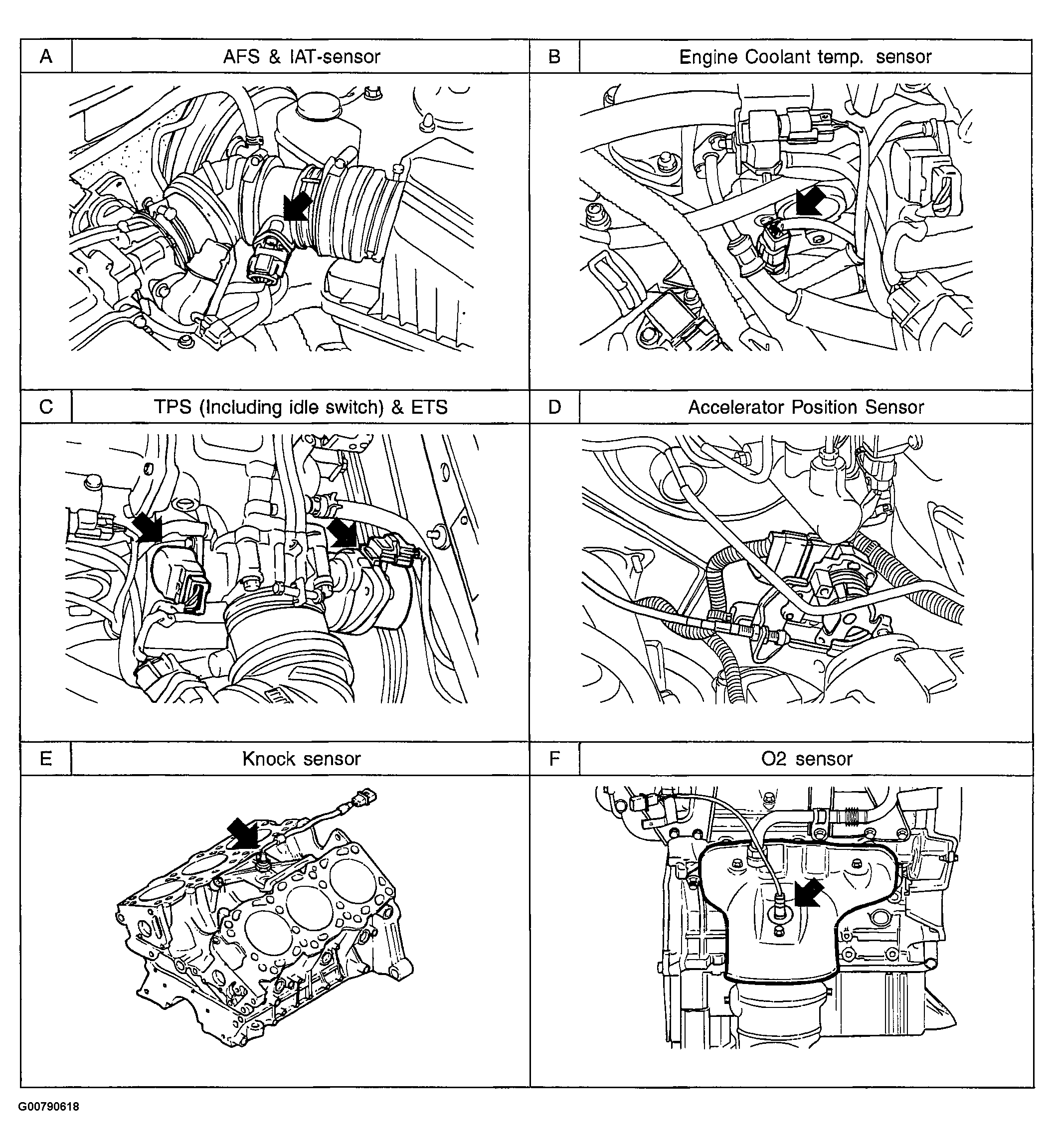 | A | AFS & IAT-sensor | B | Engine Coolant temp. sensor |
|---|---|---|---|
| C | TPS (Including idle switch) & ETS | D | Accelerator Position Sensor |
| E | Knock sensor | F | O2 sensor |

G00790618