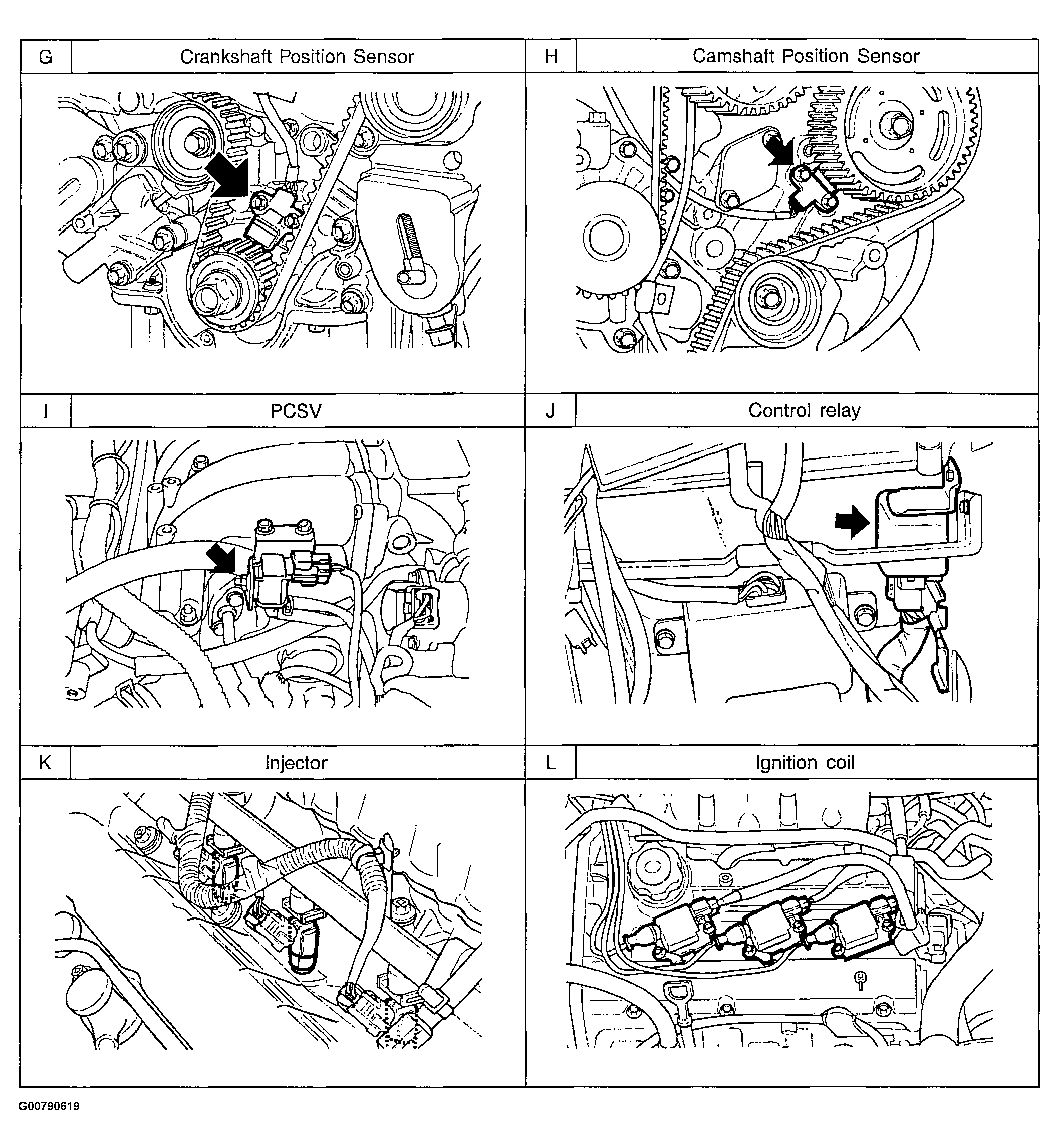 | G | Crankshaft Position Sensor | H | Camshaft Position Sensor |
|---|---|---|---|
| I | PCSV | J | Control relay |
| K | Injector | L | Ignition coil |

G00790619