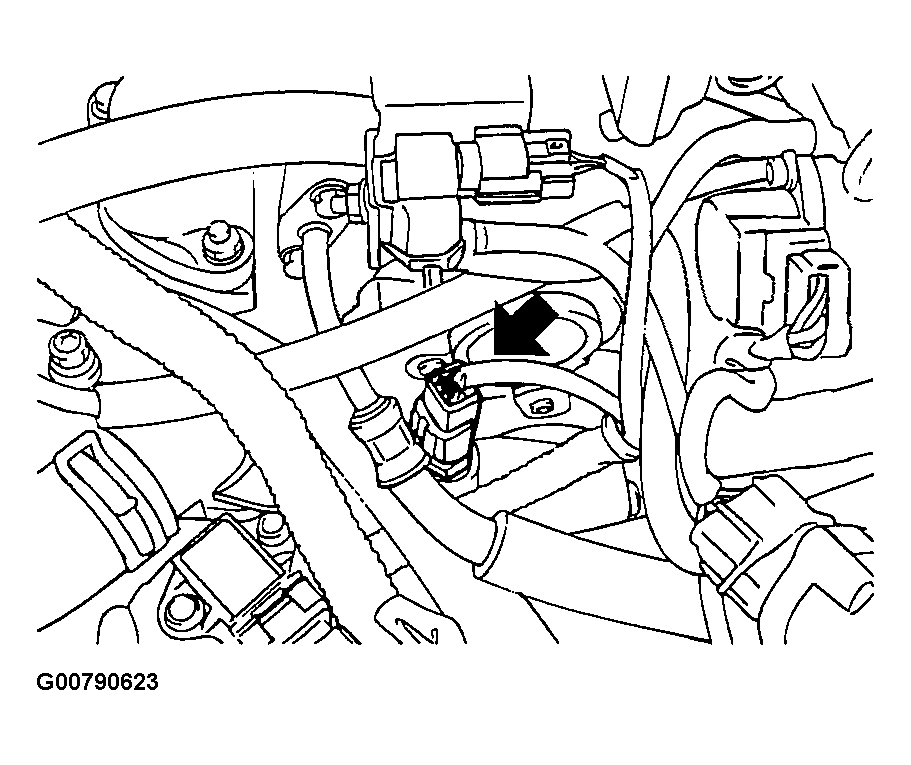 G00790623