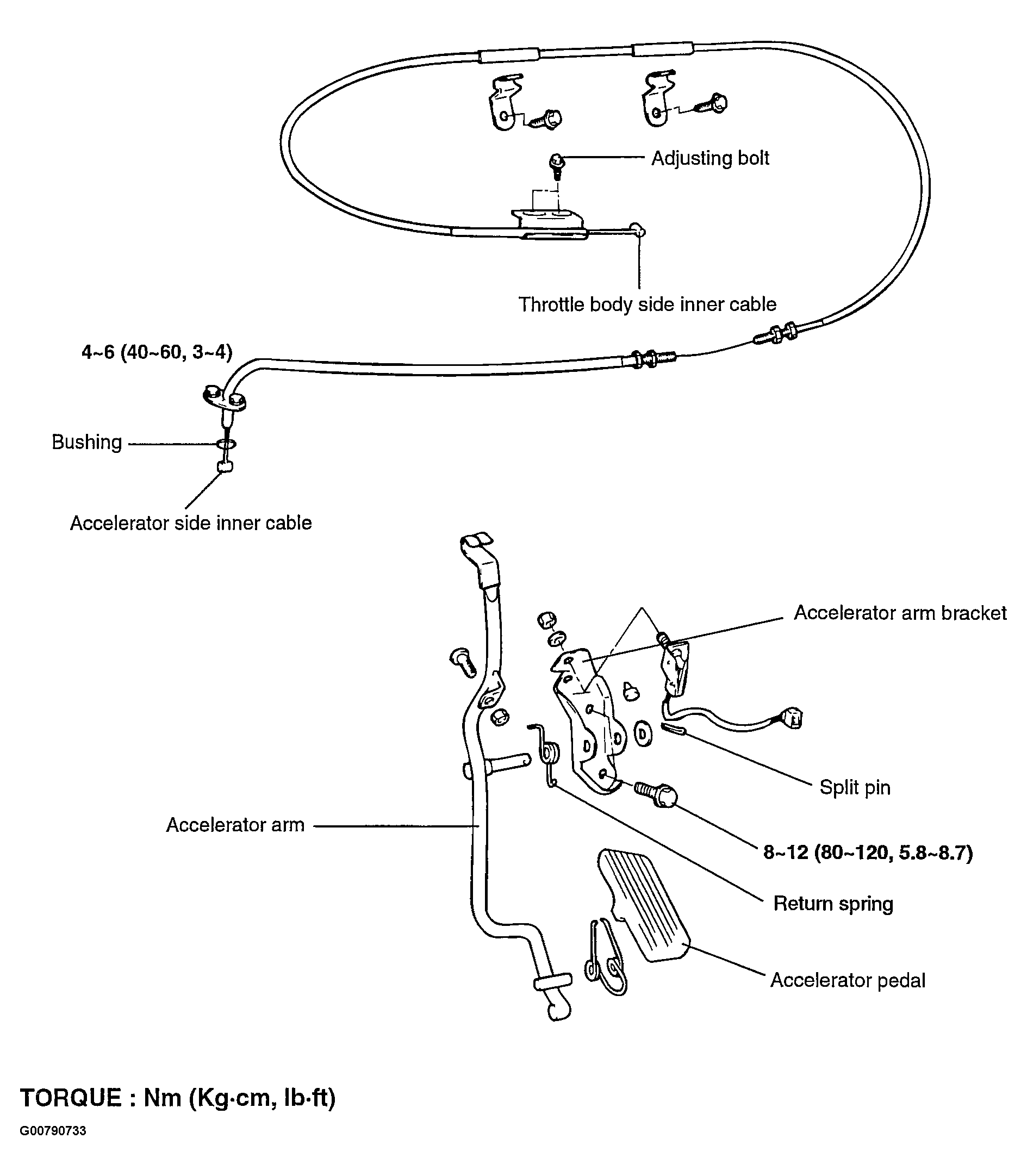 Adjusting bolt

Throttle body side inner cable

4~6 (40~60, 3~4)

Bushing

Accelerator side inner cable

Accelerator arm bracket

Split pin

Accelerator arm

8~12 (80~120, 5.8~8.7)

Return spring

Accelerator pedal

TORQUE : Nm (Kg·cm, lb·ft)

G00790733