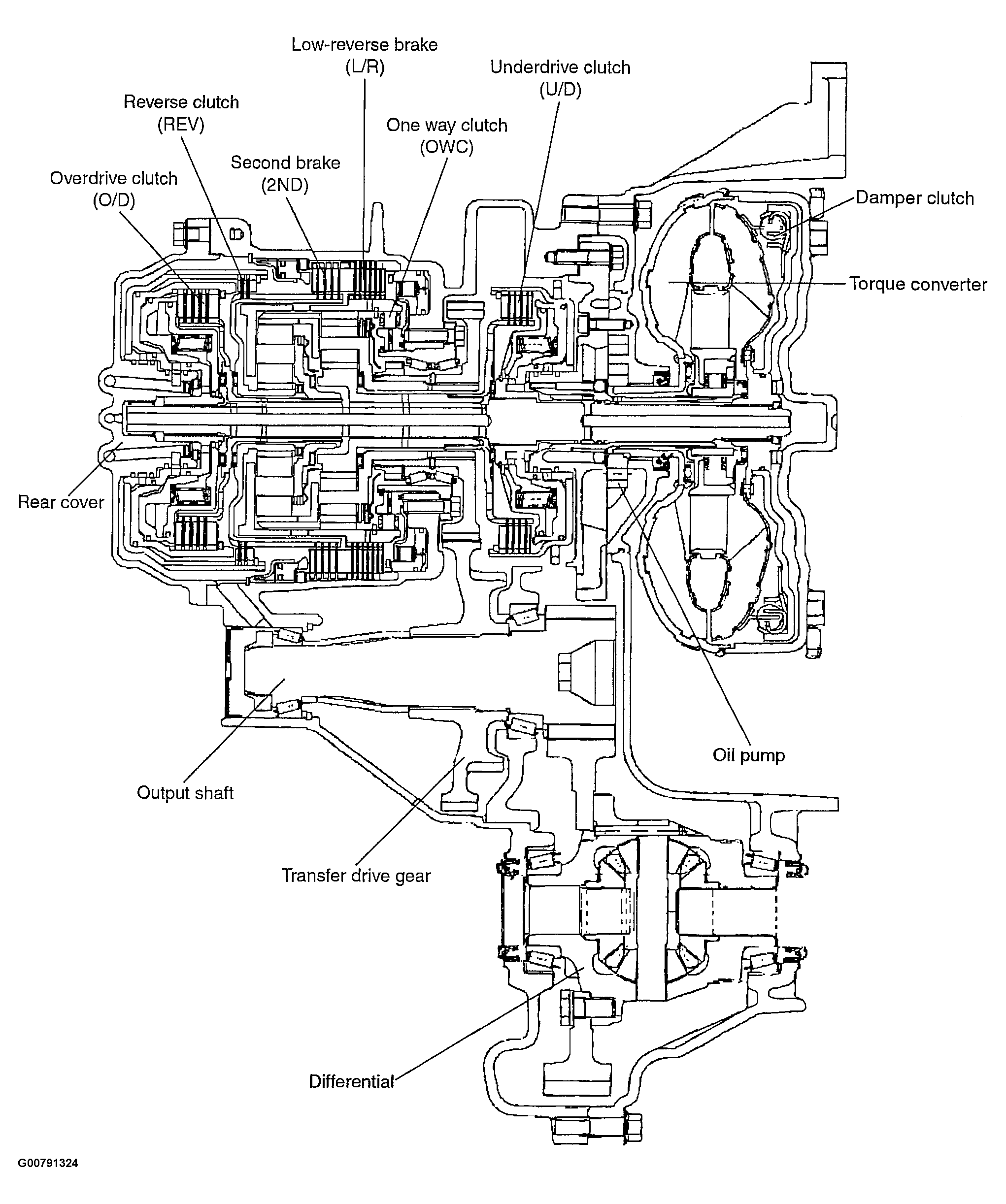 Low-reverse brake
(L/R)

Underdrive clutch
(U/D)

Reverse clutch
(REV)

One way clutch
(OWC)

Second brake
(2ND)

Overdrive clutch
(O/D)

Damper clutch

Torque converter

Rear cover

Oil pump

Output shaft

Transfer drive gear

Differential

G00791324