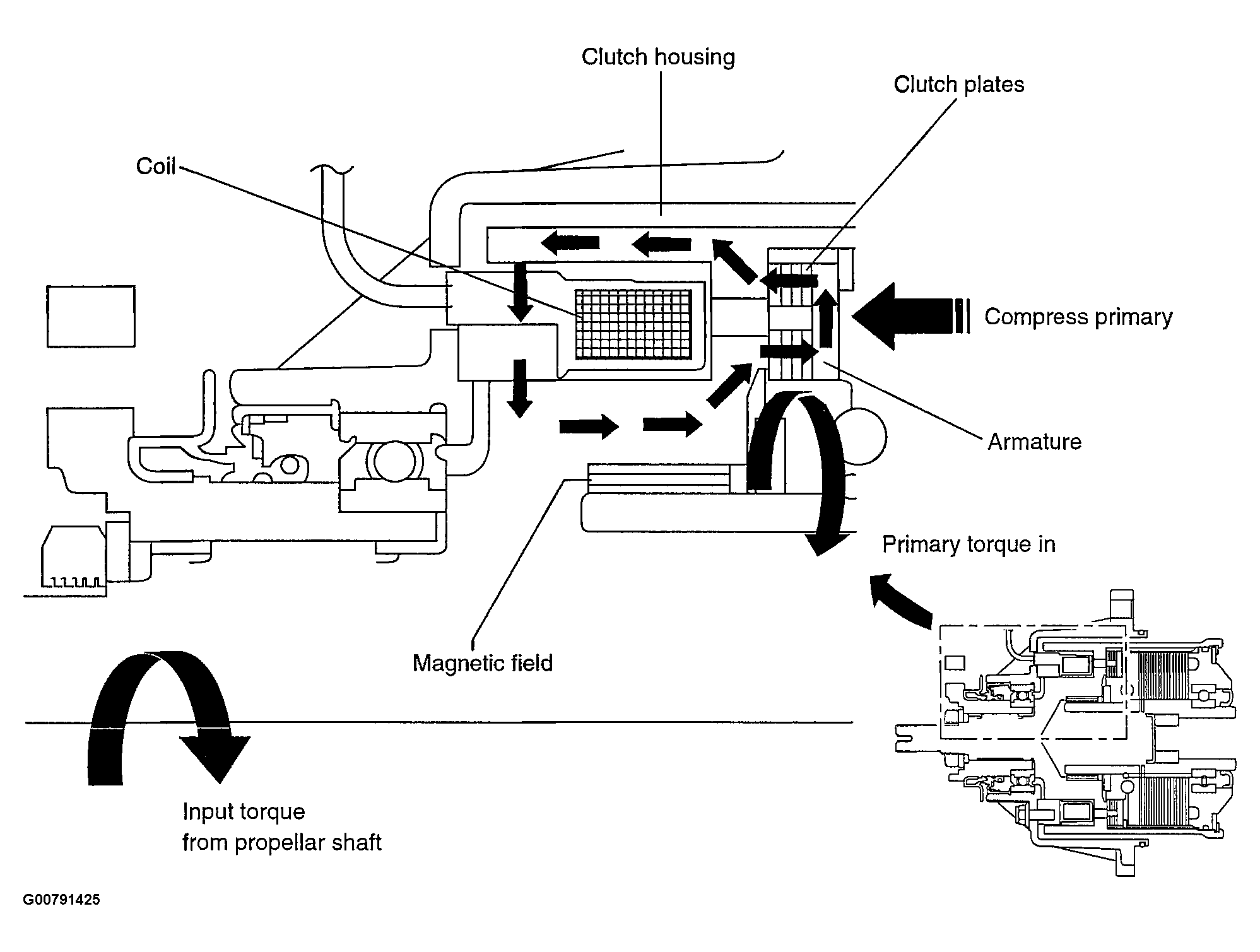 Clutch housing
Clutch plates
Coil
Compress primary
Armature
Primary torque in
Magnetic field
Input torque
from propellar shaft
G00791425