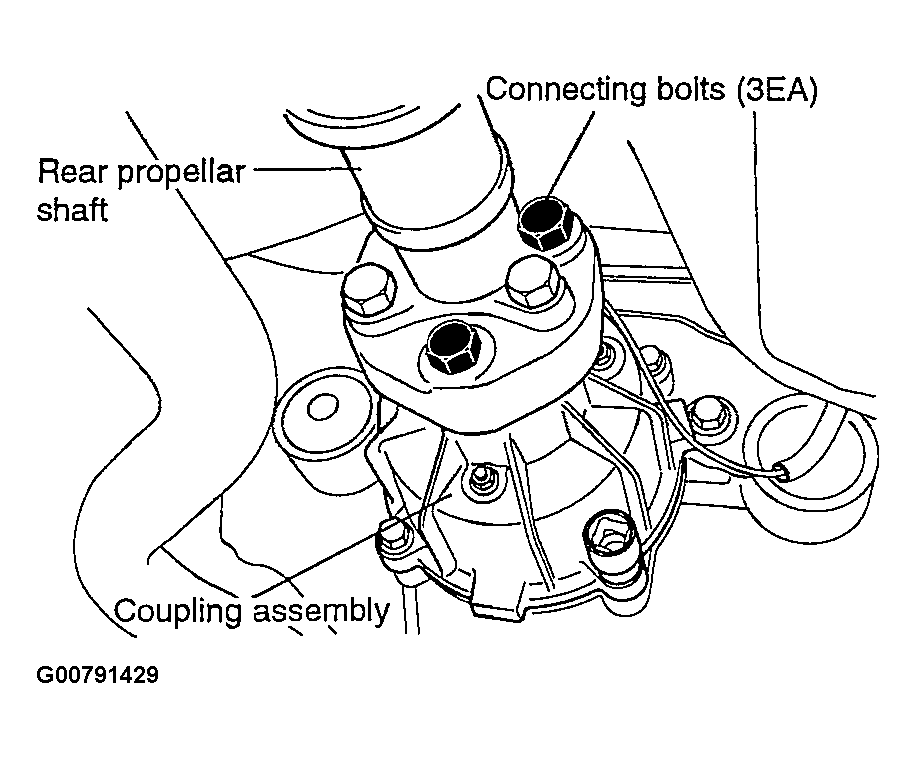 Connecting bolts (3EA)

Rear propellar shaft

Coupling assembly

G00791429