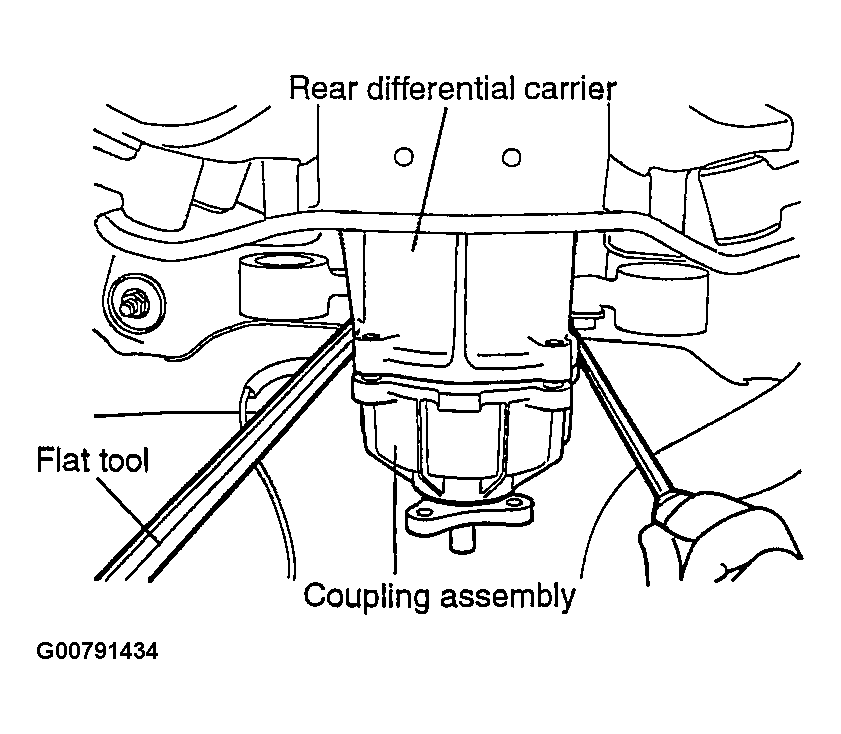 Rear differential carrier

Flat tool

Coupling assembly

G00791434