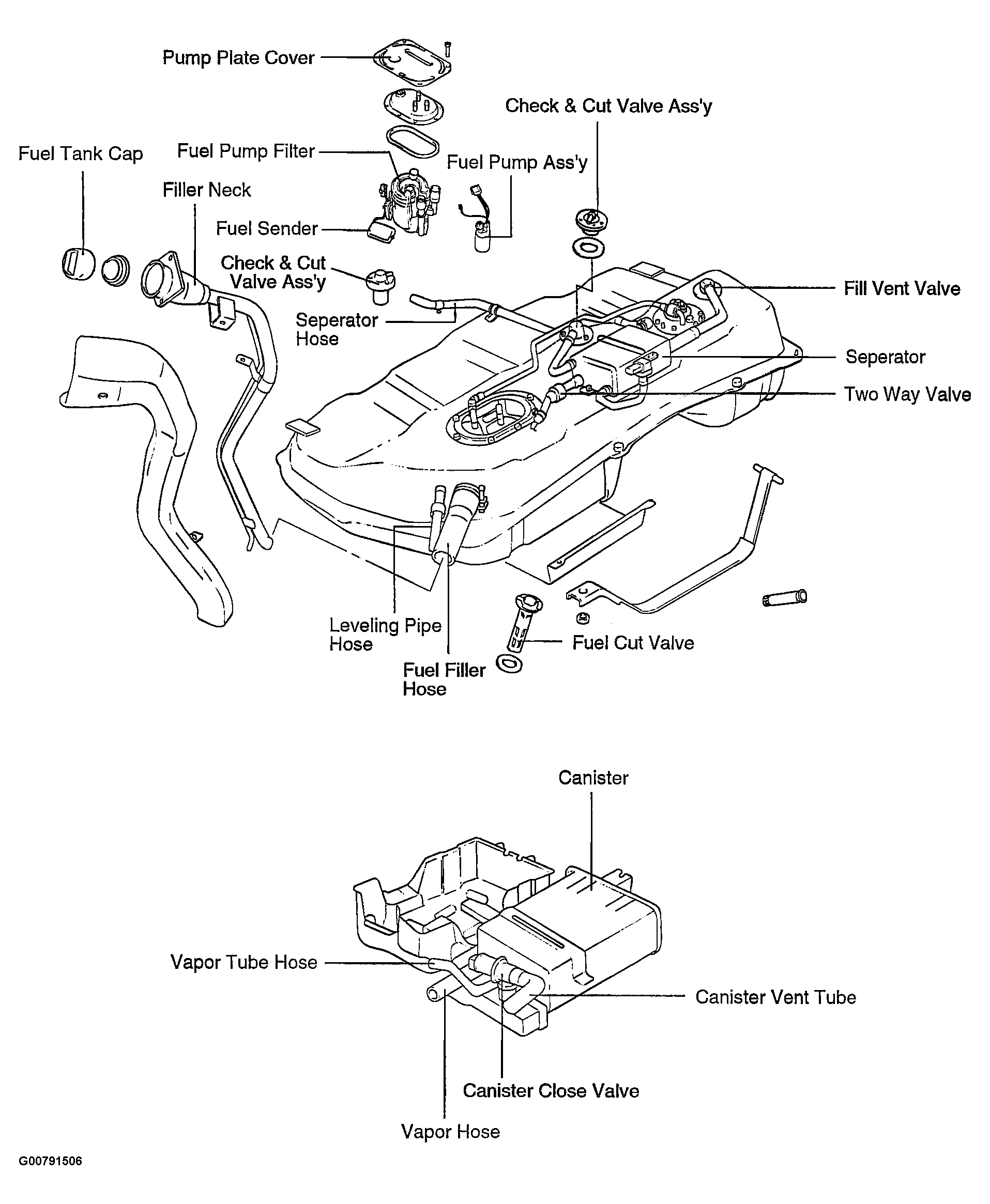 Pump Plate Cover

Check & Cut Valve Ass'y

Fuel Tank Cap

Fuel Pump Filter

Fuel Pump Ass'y

Filler Neck

Fuel Sender

Check & Cut Valve Ass'y

Fill Vent Valve

Seperator Hose

Seperator

Two Way Valve

Leveling Pipe Hose

Fuel Cut Valve

Fuel Filler Hose

Canister

Vapor Tube Hose

Canister Vent Tube

Canister Close Valve

Vapor Hose

G00791506