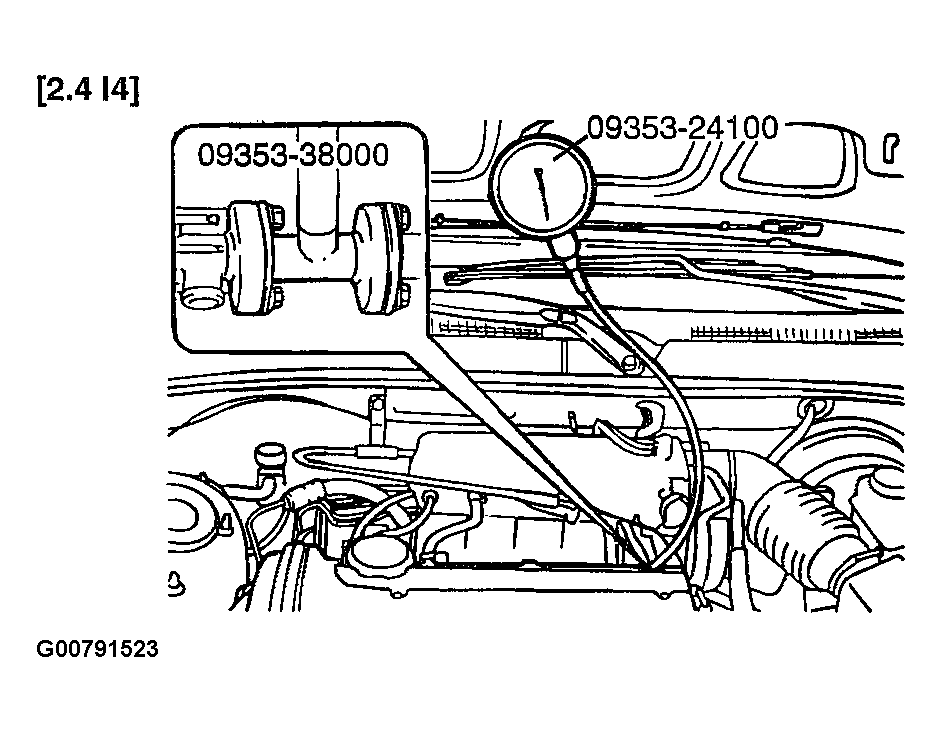 [2.4 I4]

09353-38000

09353-24100

G00791523