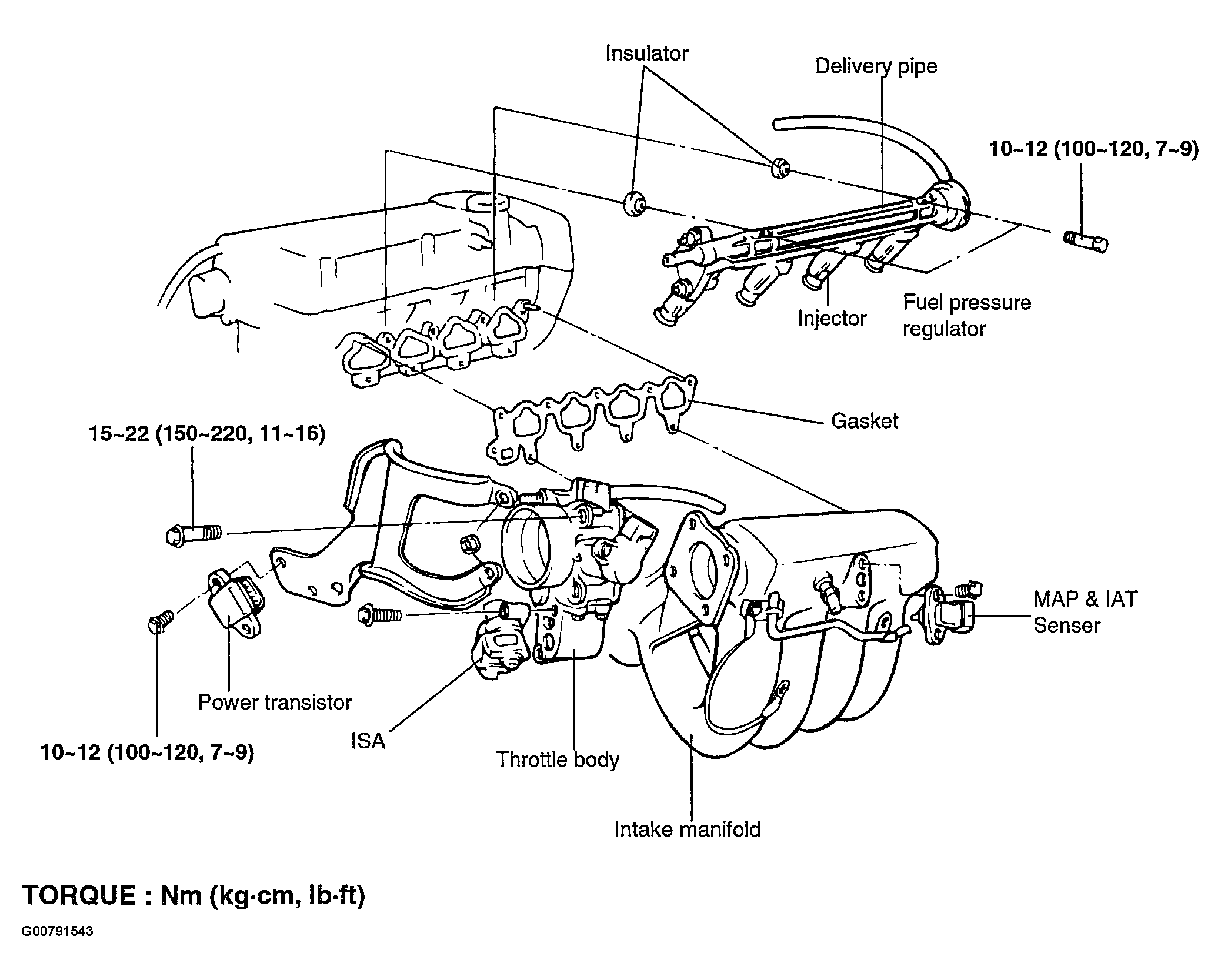 Insulator

Delivery pipe

10~12 (100~120, 7~9)

Injector

Fuel pressure regulator

Gasket

15~22 (150~220, 11~16)

MAP & IAT Senser

Power transistor

ISA

10~12 (100~120, 7~9)

Throttle body

Intake manifold

TORQUE : Nm (kg·cm, lb·ft)

G00791543