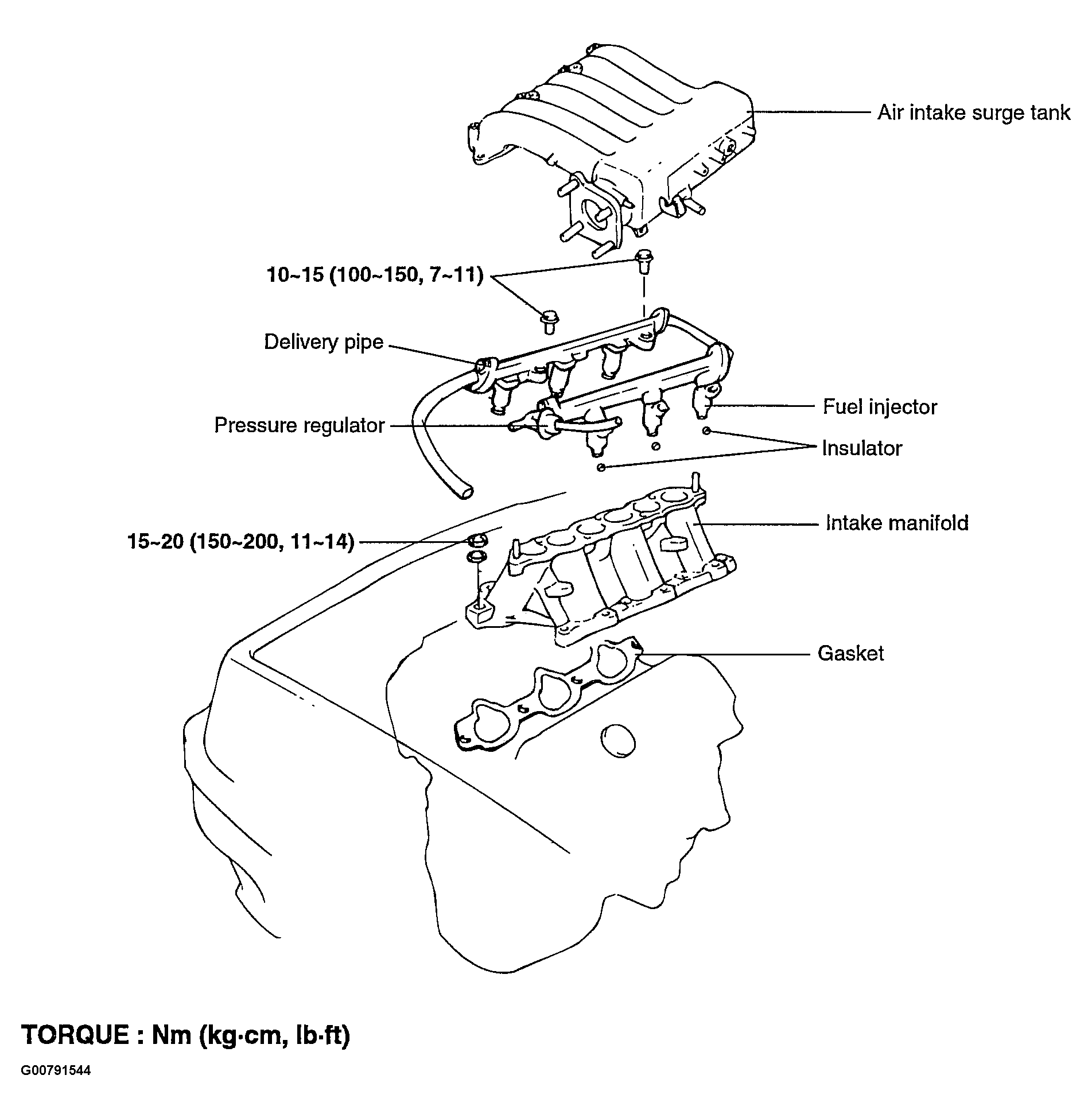 Air intake surge tank

10~15 (100~150, 7~11)

Delivery pipe

Fuel injector

Pressure regulator

Insulator

Intake manifold

15~20 (150~200, 11~14)

Gasket

TORQUE : Nm (kg·cm, lb·ft)

G00791544