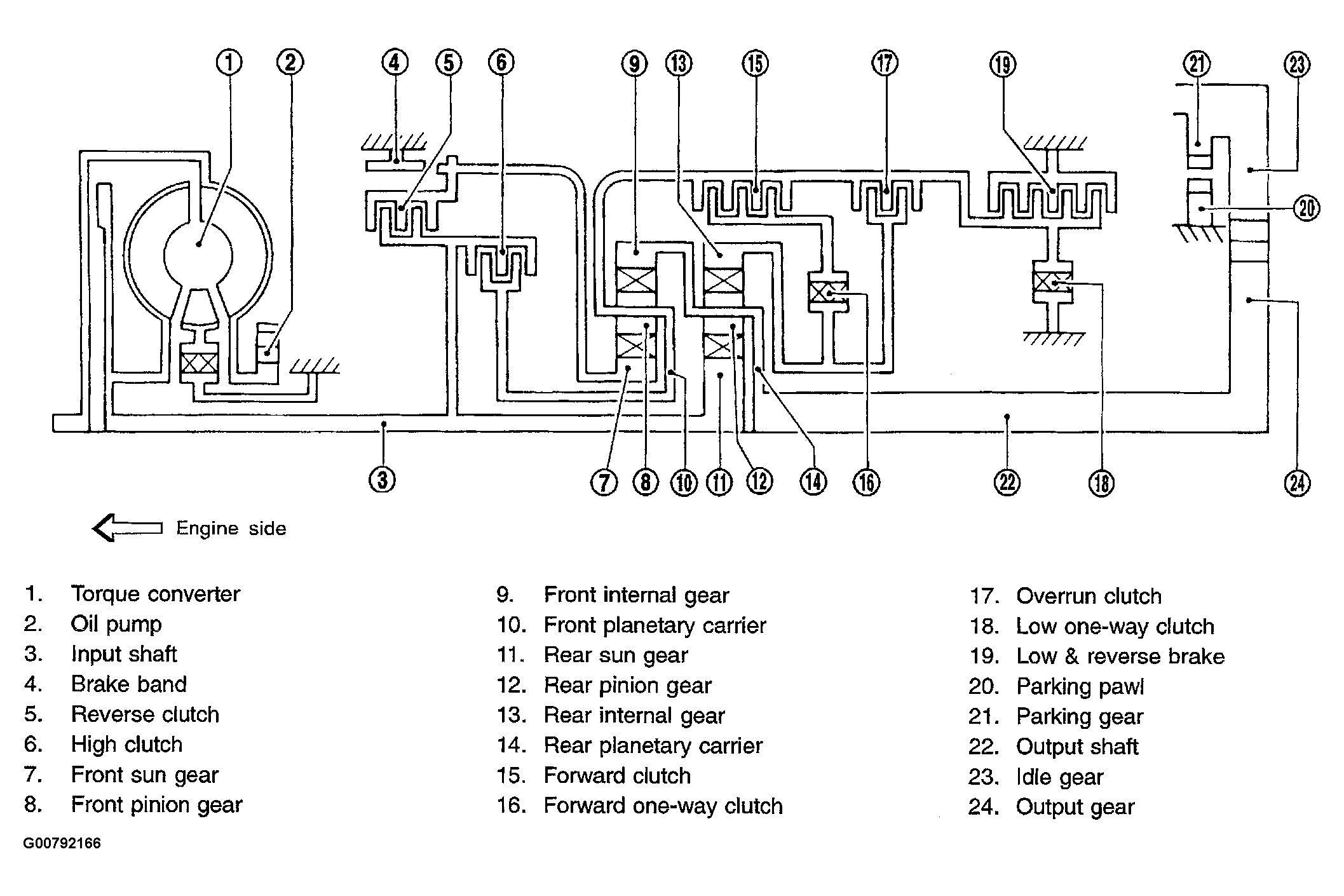 1 2 4 5 6 9 13 15 17 19 21 23

20

3 7 8 10 11 12 14 16 22 18 24

Engine side

1. Torque converter
2. Oil pump
3. Input shaft
4. Brake band
5. Reverse clutch
6. High clutch
7. Front sun gear
8. Front pinion gear

9. Front internal gear
10. Front planetary carrier
11. Rear sun gear
12. Rear pinion gear
13. Rear internal gear
14. Rear planetary carrier
15. Forward clutch
16. Forward one-way clutch

17. Overrun clutch
18. Low one-way clutch
19. Low & reverse brake
20. Parking pawl
21. Parking gear
22. Output shaft
23. Idle gear
24. Output gear

G00792166