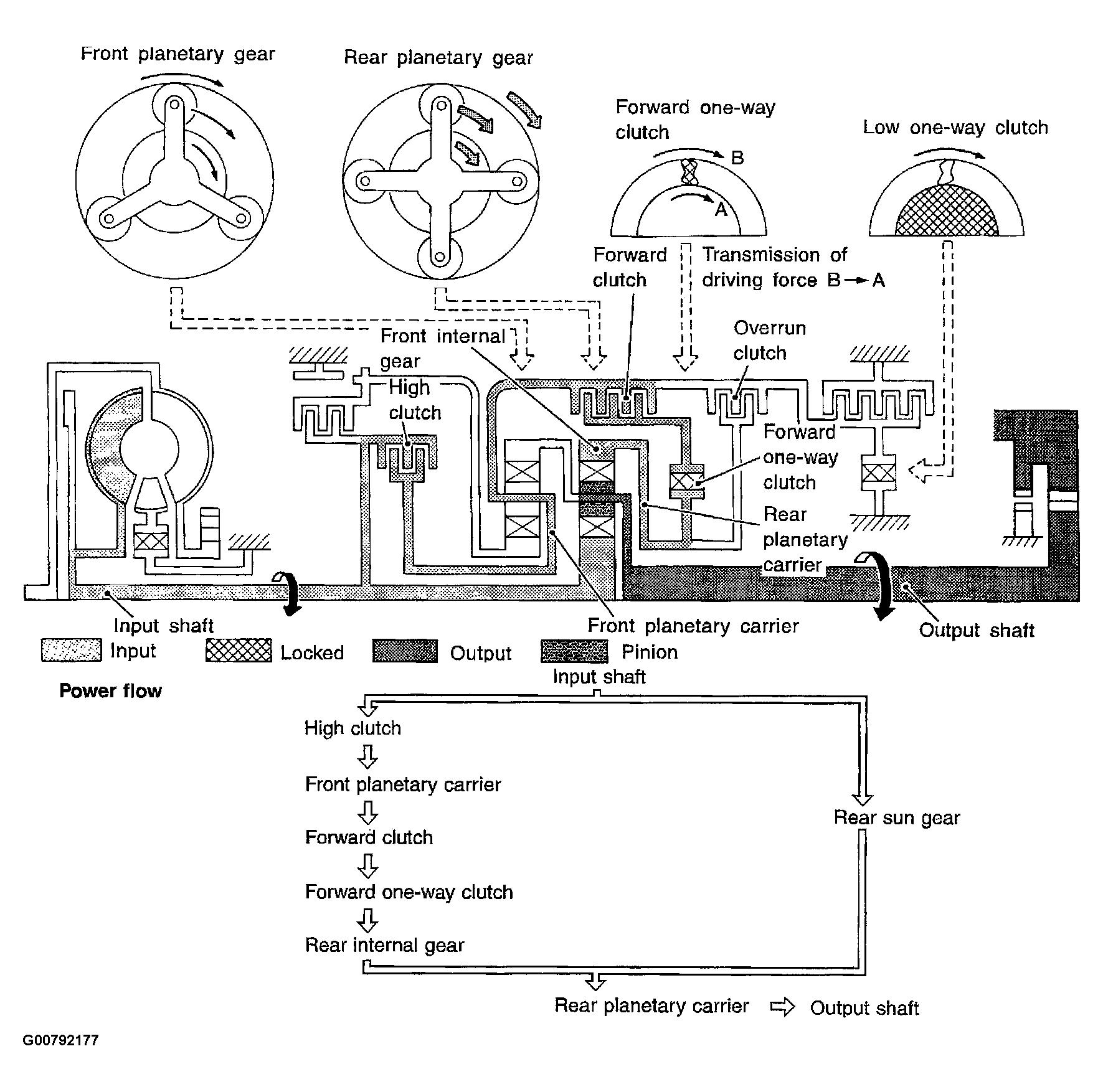 Front planetary gear

Rear planetary gear

Forward one-way clutch

B

A

Low one-way clutch

Forward clutch

Transmission of driving force B → A

Front internal gear

Overrun clutch

High clutch

Forward one-way clutch

Rear planetary carrier

Input shaft

Front planetary carrier

Output shaft

Input

Locked

Output

Pinion

Power flow

Input shaft

High clutch

Front planetary carrier

Forward clutch

Forward one-way clutch

Rear internal gear

Rear sun gear

Rear planetary carrier

Output shaft

G00792177