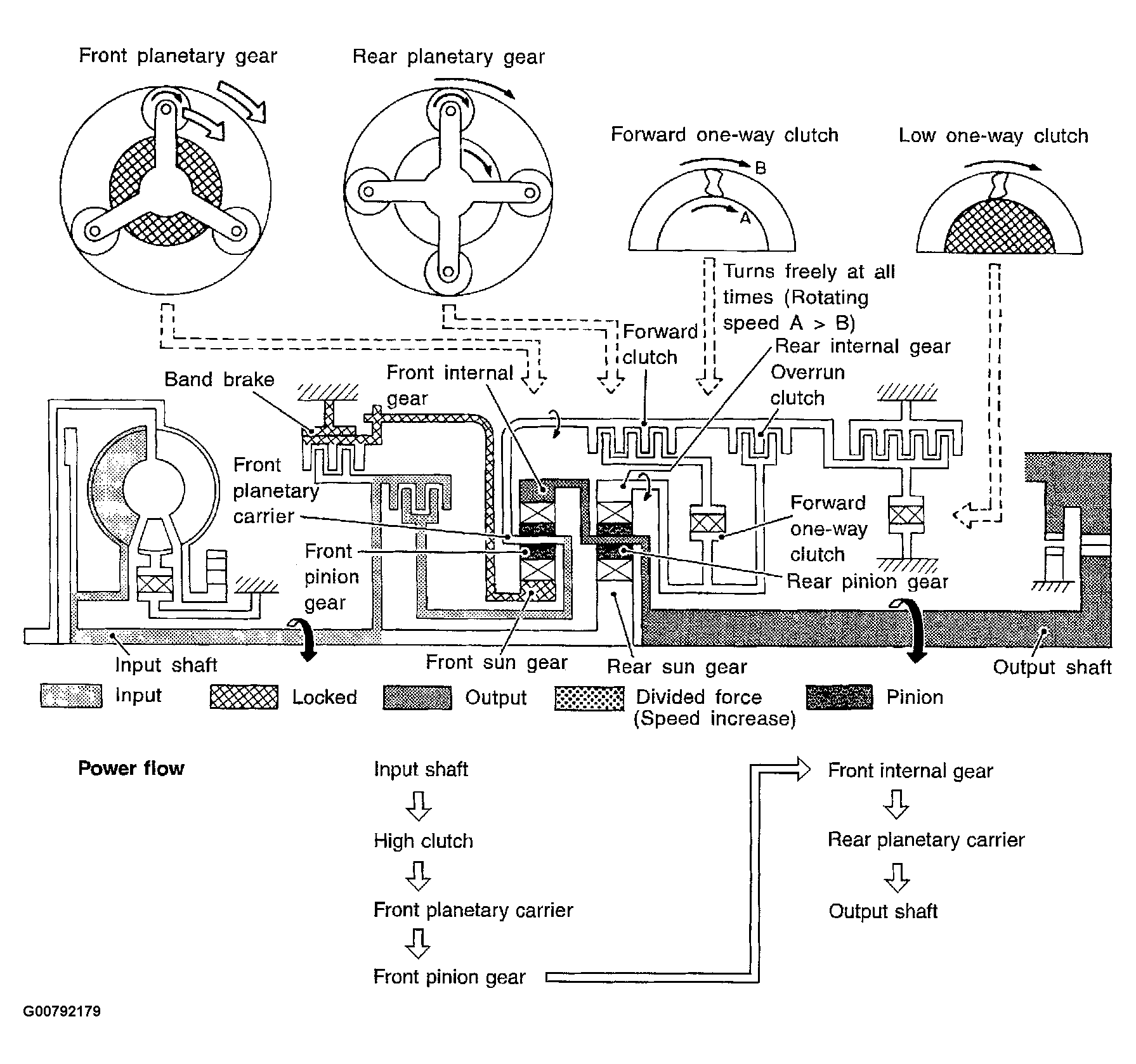 Front planetary gear

Rear planetary gear

Forward one-way clutch

Low one-way clutch

B

A

Turns freely at all times (Rotating speed A > B)

Forward clutch

Rear internal gear

Overrun clutch

Band brake

Front internal gear

Front planetary carrier

Front pinion gear

Forward one-way clutch

Rear pinion gear

Input shaft

Front sun gear

Rear sun gear

Output shaft

Input

Locked

Output

Divided force (Speed increase)

Pinion

Power flow

Input shaft

High clutch

Front planetary carrier

Front pinion gear

Front internal gear

Rear planetary carrier

Output shaft

G00792179