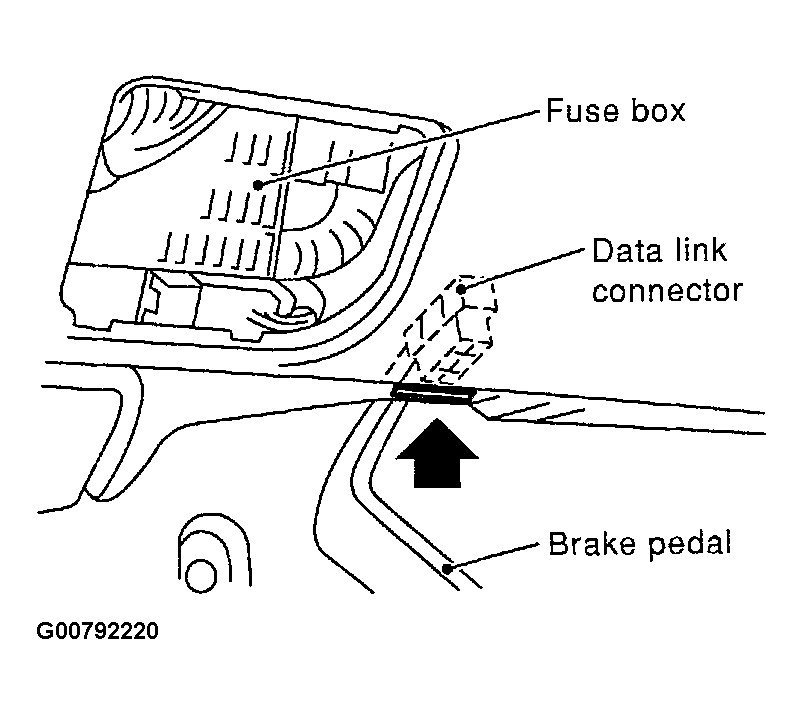 Fuse box

Data link connector

Brake pedal

G00792220