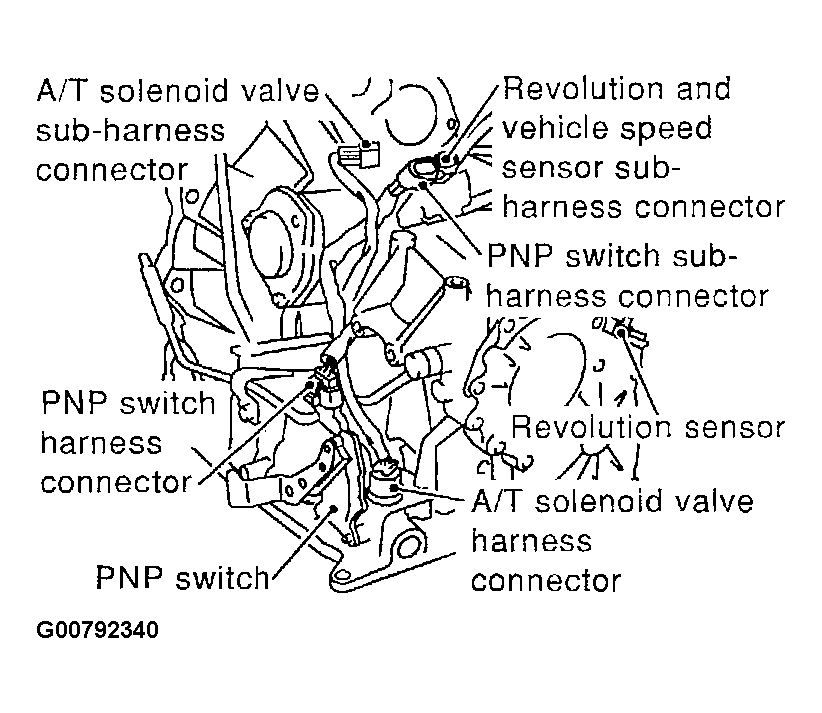 A/T solenoid valve sub-harness connector

Revolution and vehicle speed sensor sub-harness connector

PNP switch sub-harness connector

PNP switch harness connector

Revolution sensor

A/T solenoid valve harness connector

PNP switch

G00792340