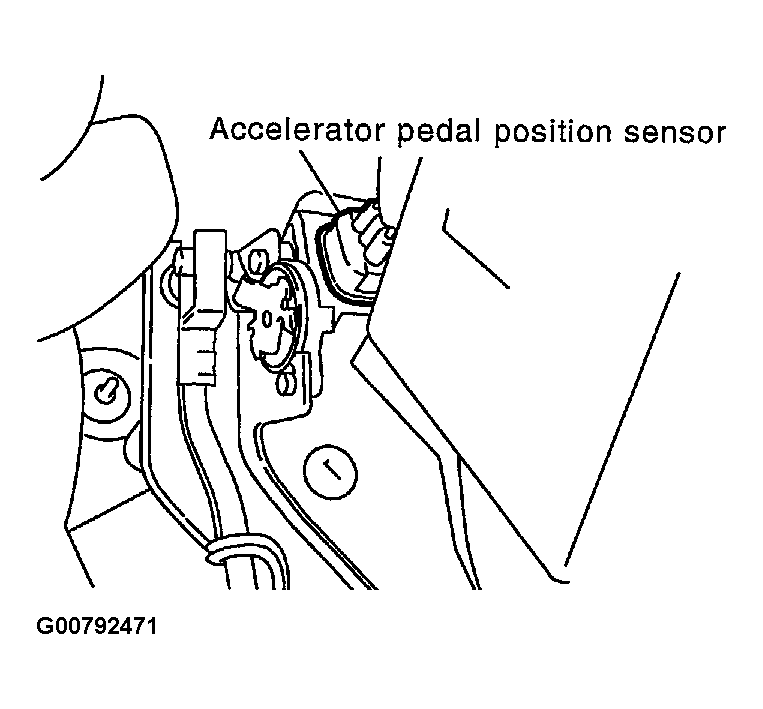 Accelerator pedal position sensor

G00792471