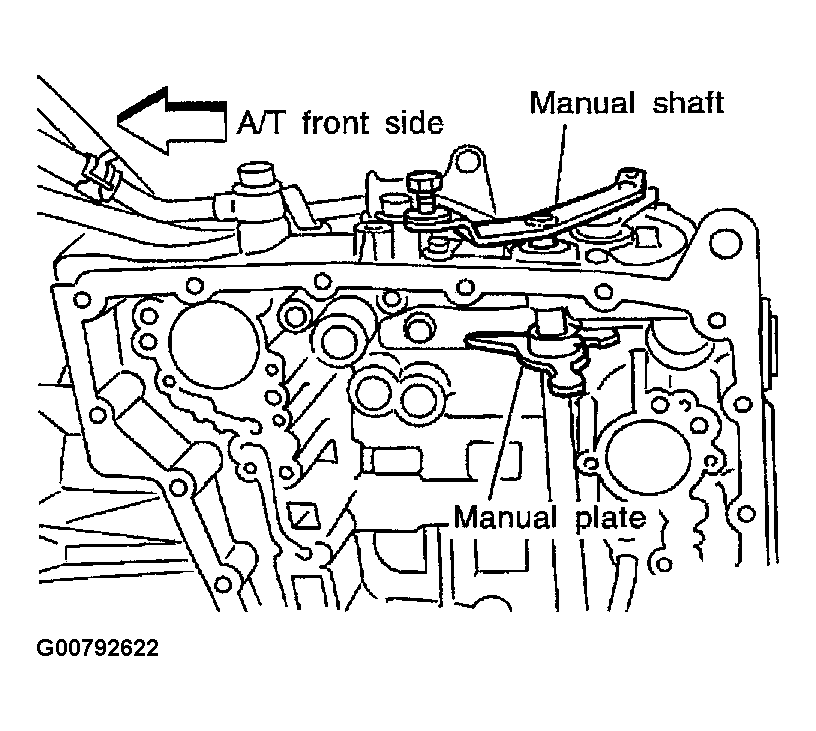 A/T front side

Manual shaft

Manual plate

G00792622