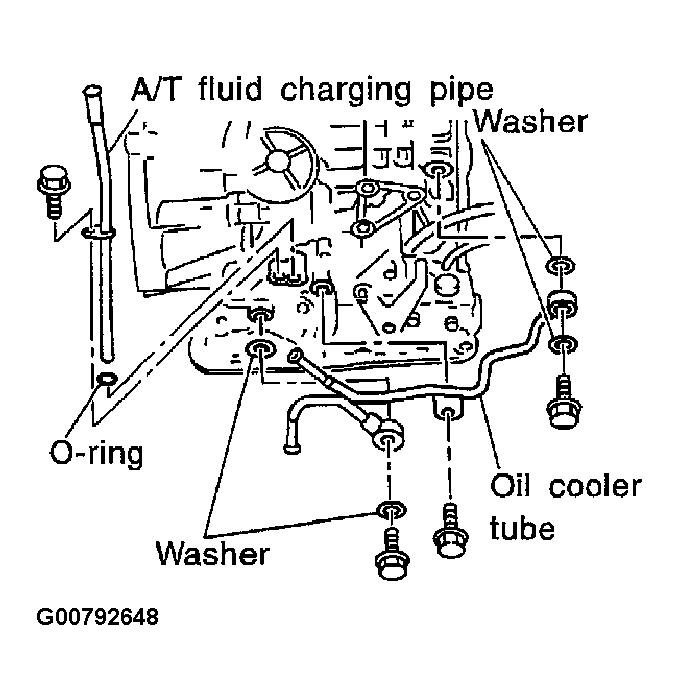 A/T fluid charging pipe

Washer

O-ring

Oil cooler tube

Washer

G00792648