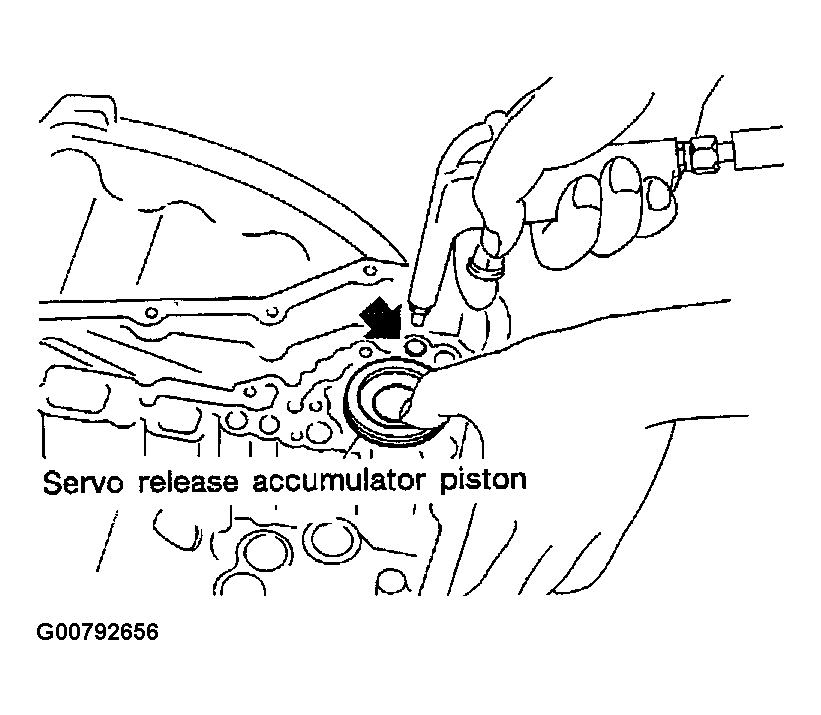 Servo release accumulator piston

G00792656