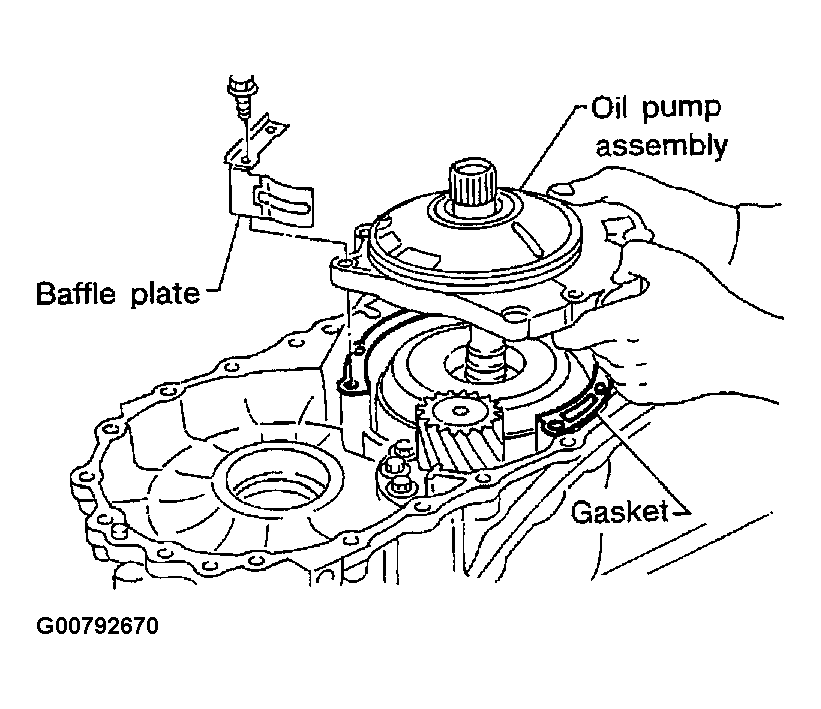 Oil pump assembly

Baffle plate

Gasket

G00792670