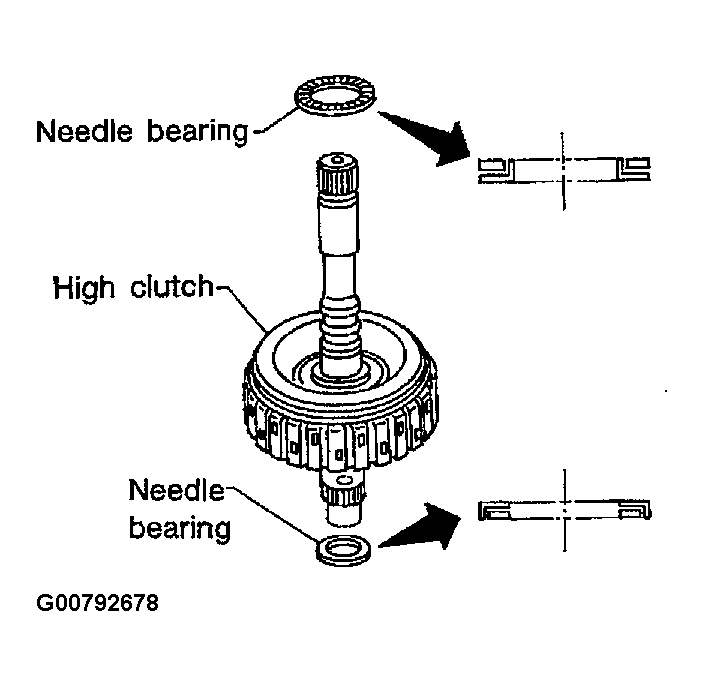 Needle bearing

High clutch

Needle bearing

G00792678