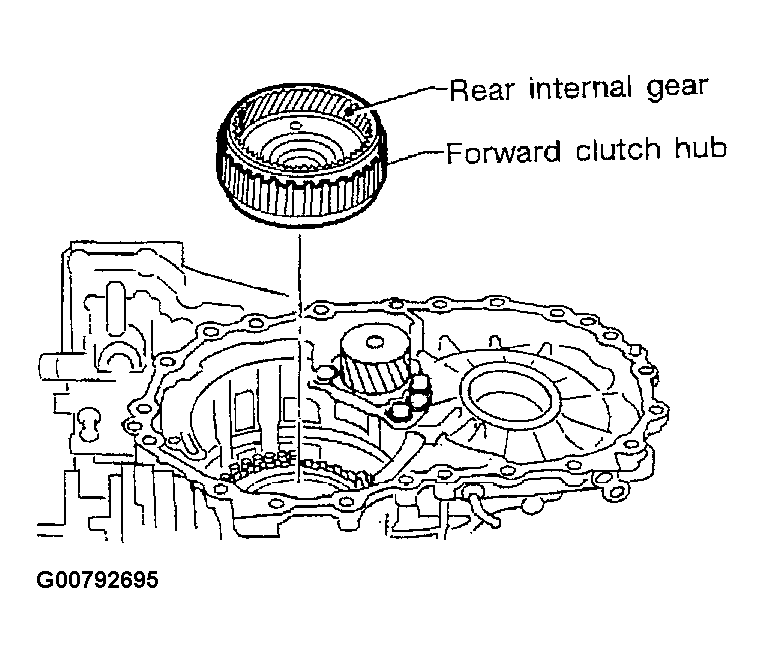 Rear internal gear
Forward clutch hub
G00792695