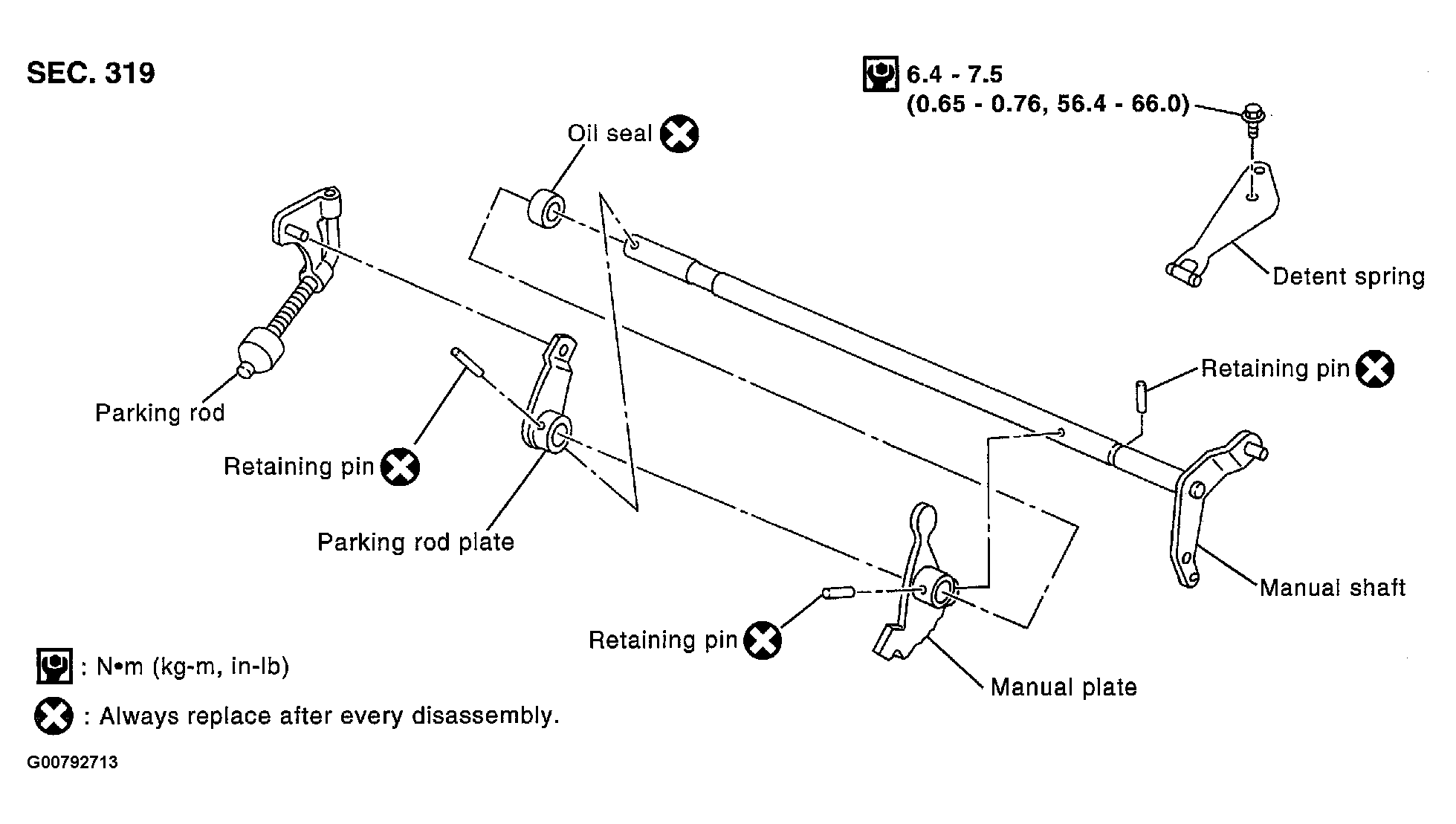 SEC. 319

6.4 - 7.5
(0.65 - 0.76, 56.4 - 66.0)

Oil seal

Detent spring

Retaining pin

Parking rod

Retaining pin

Parking rod plate

Manual shaft

Retaining pin

Manual plate

: N•m (kg-m, in-lb)

: Always replace after every disassembly.

G00792713