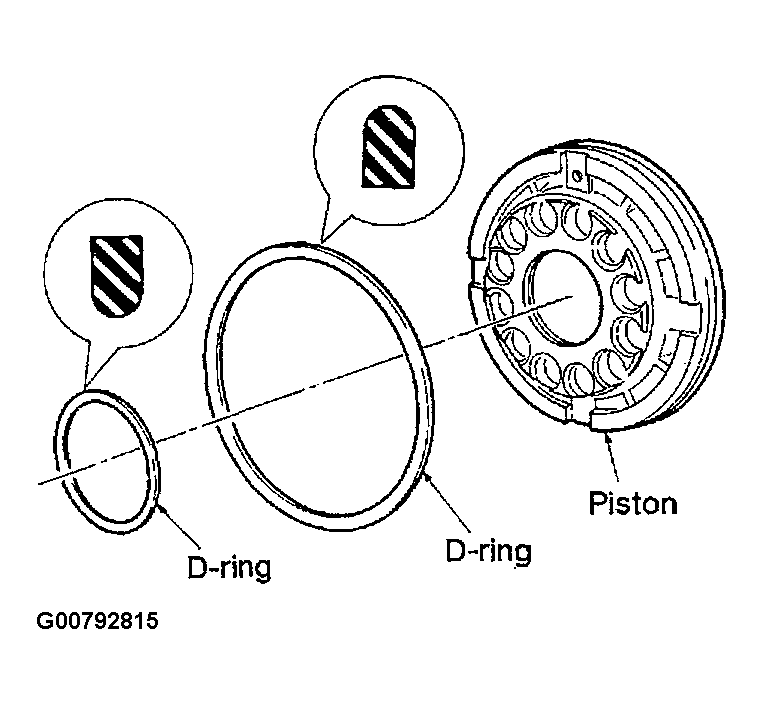 Piston

D-ring

D-ring

G00792815