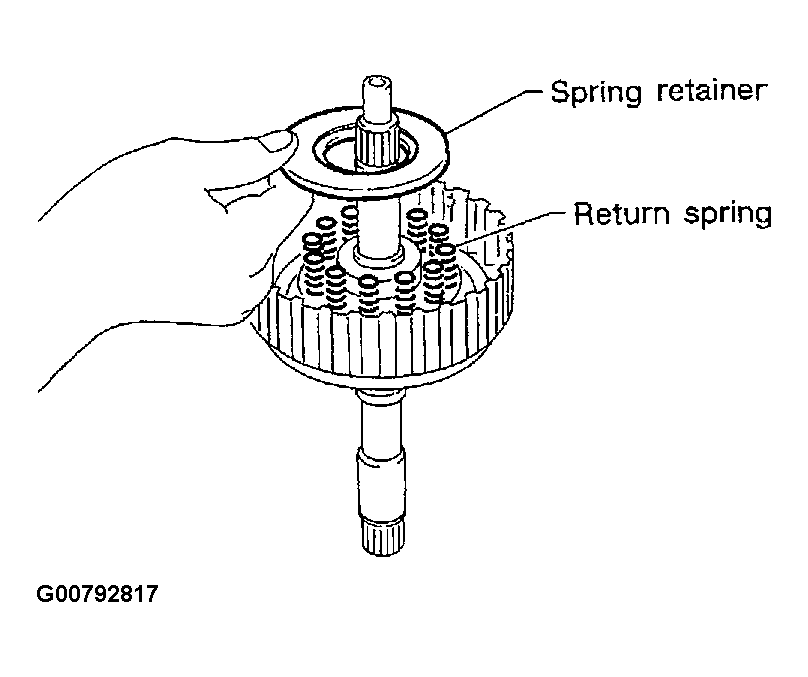 Spring retainer

Return spring

G00792817