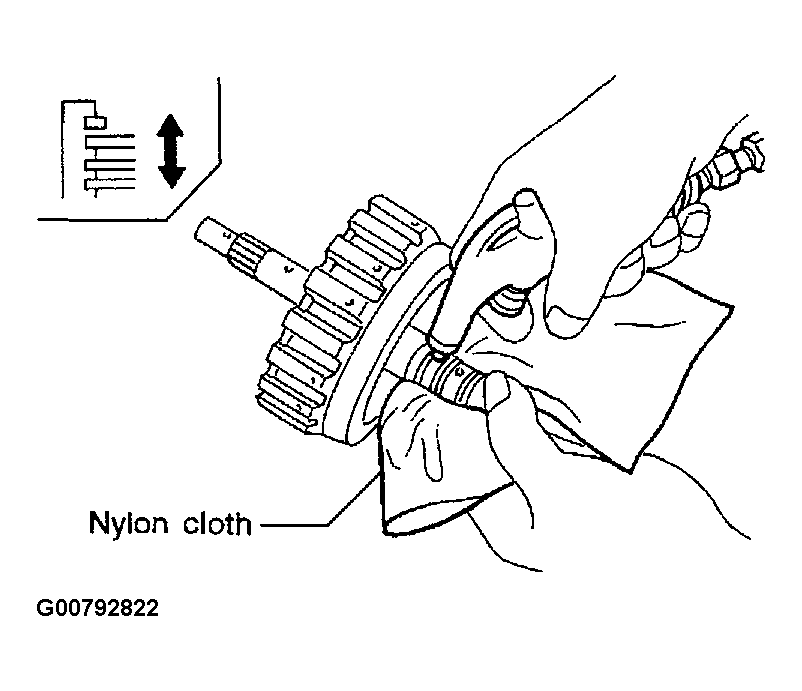 Nylon cloth

G00792822