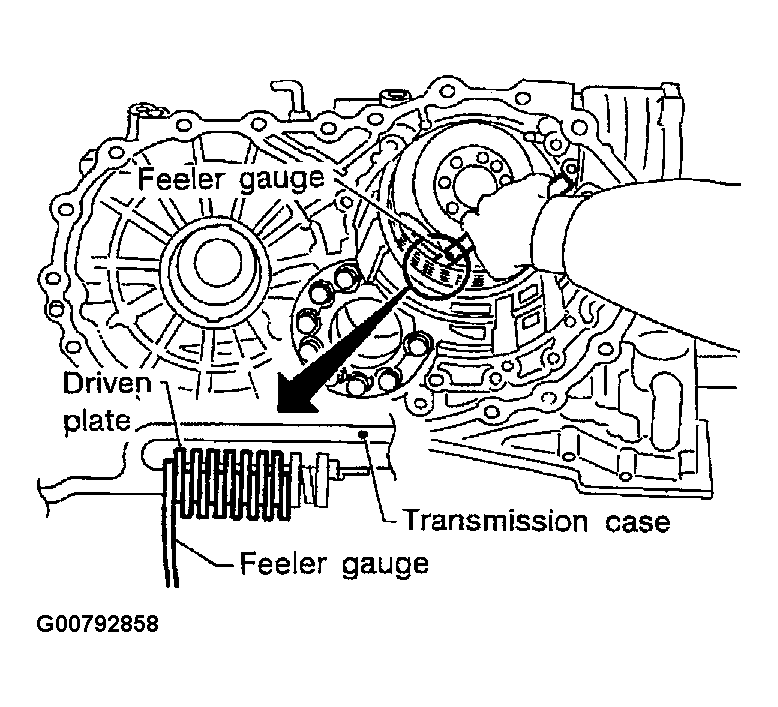 Feeler gauge

Driven plate

Transmission case

Feeler gauge

G00792858