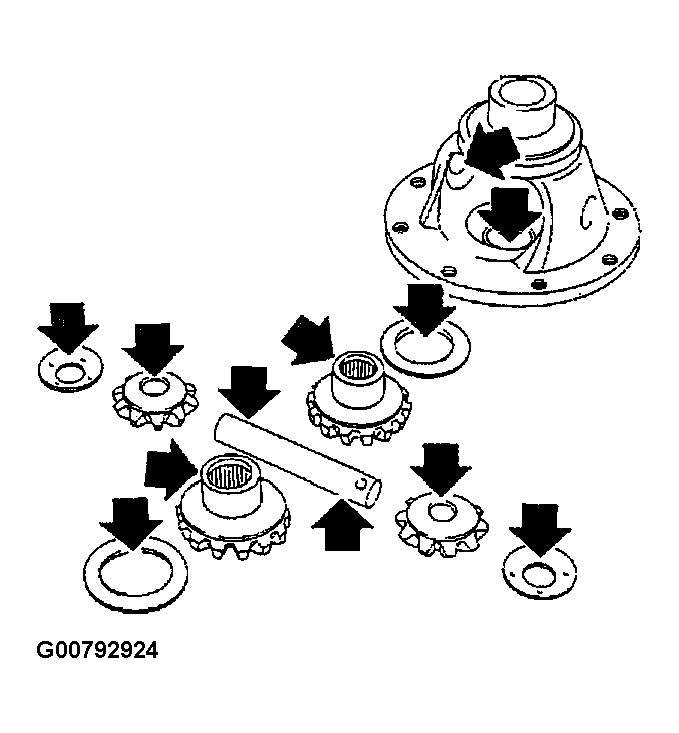 G00792924