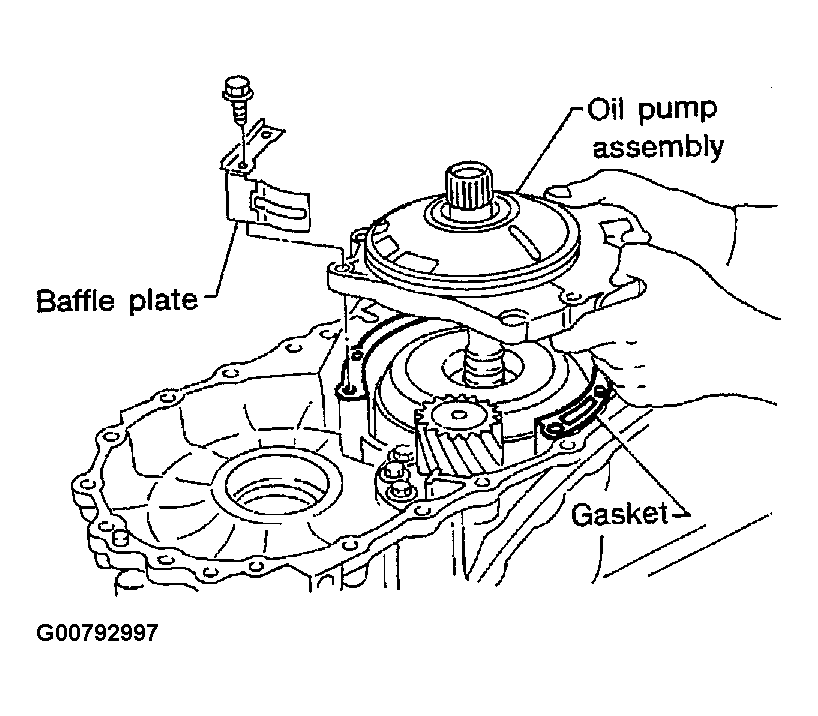 Oil pump assembly

Baffle plate

Gasket

G00792997