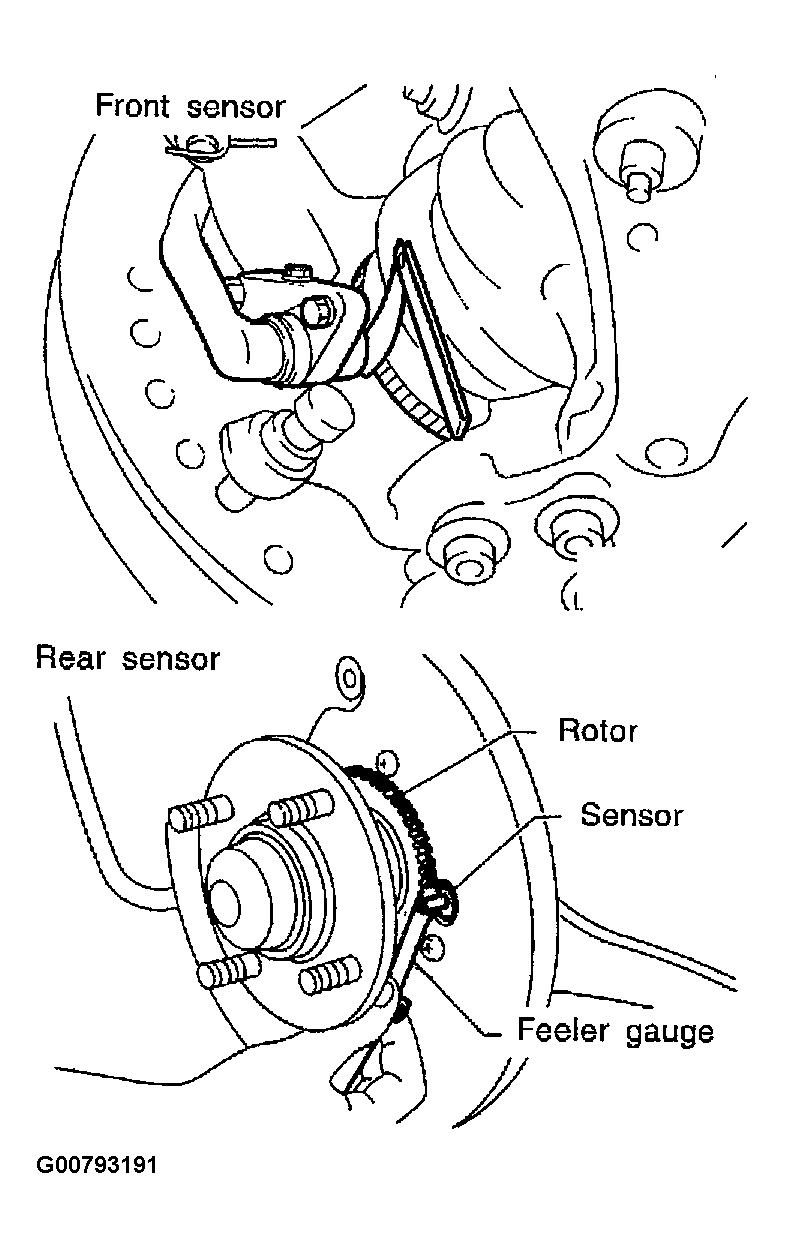 Front sensor

Rear sensor

Rotor

Sensor

Feeler gauge

G00793191