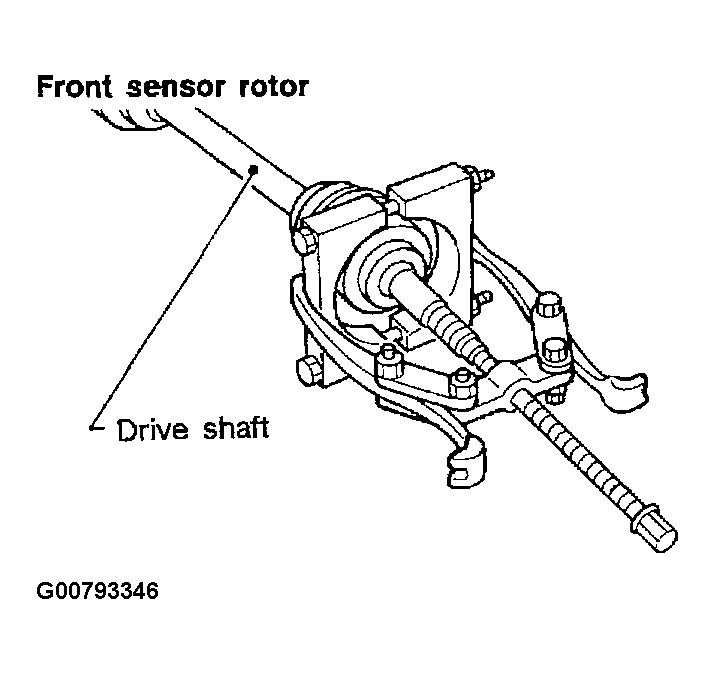 Front sensor rotor

Drive shaft

G00793346