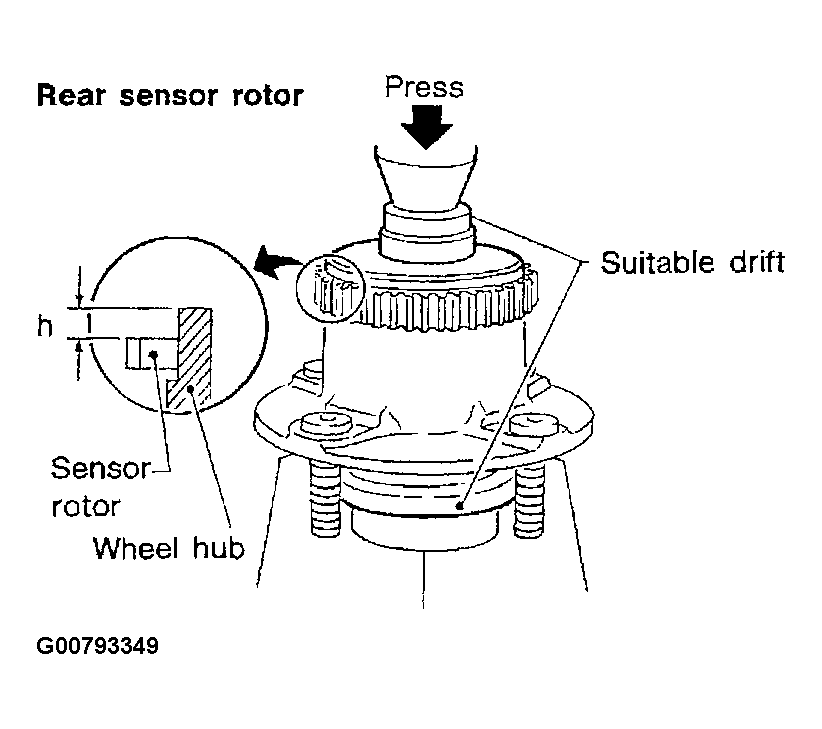 Rear sensor rotor

Press

Suitable drift

h

Sensor rotor

Wheel hub

G00793349