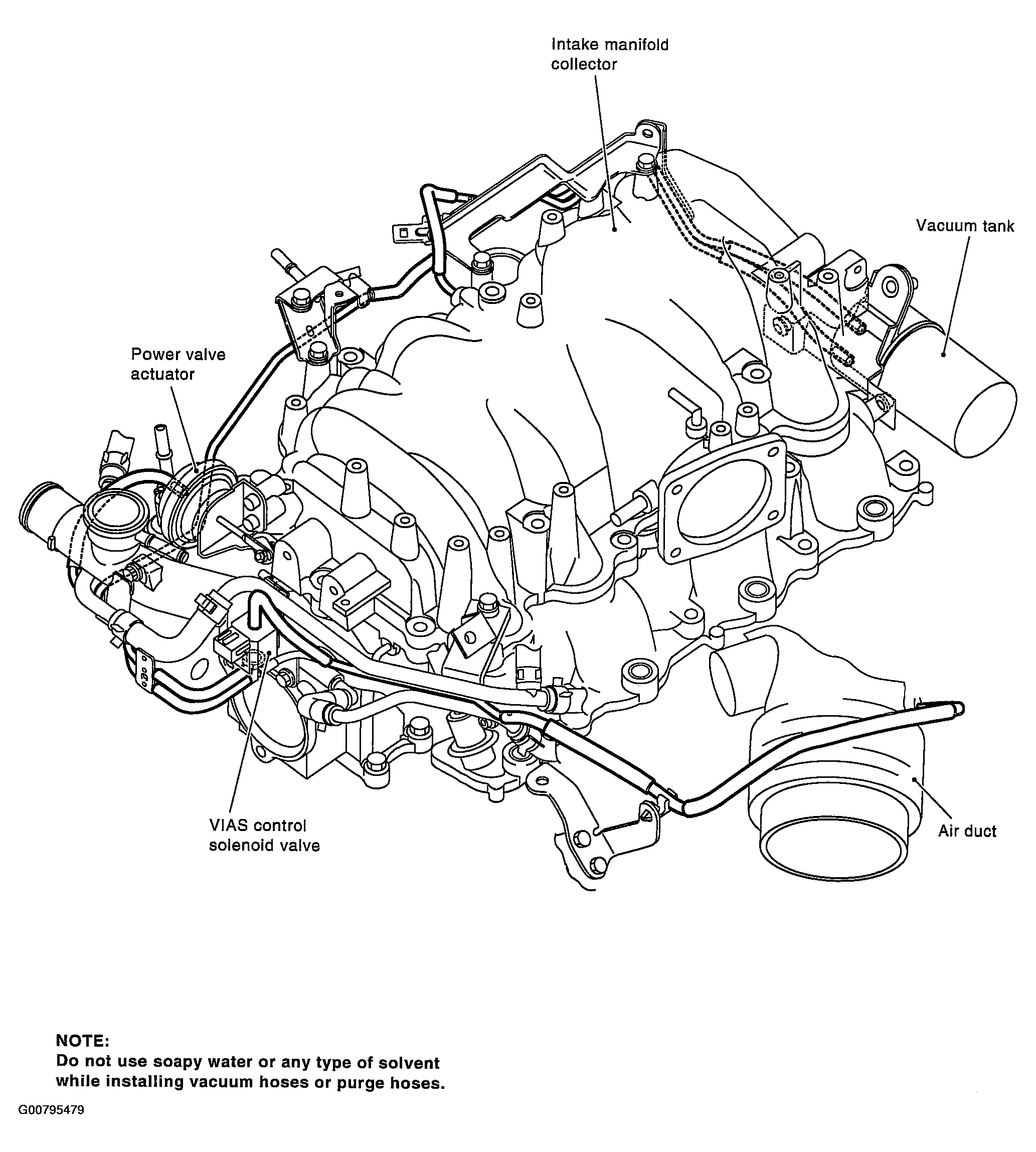 Intake manifold collector

Vacuum tank

Power valve actuator

VIAS control solenoid valve

Air duct

NOTE:
Do not use soapy water or any type of solvent while installing vacuum hoses or purge hoses.

G00795479