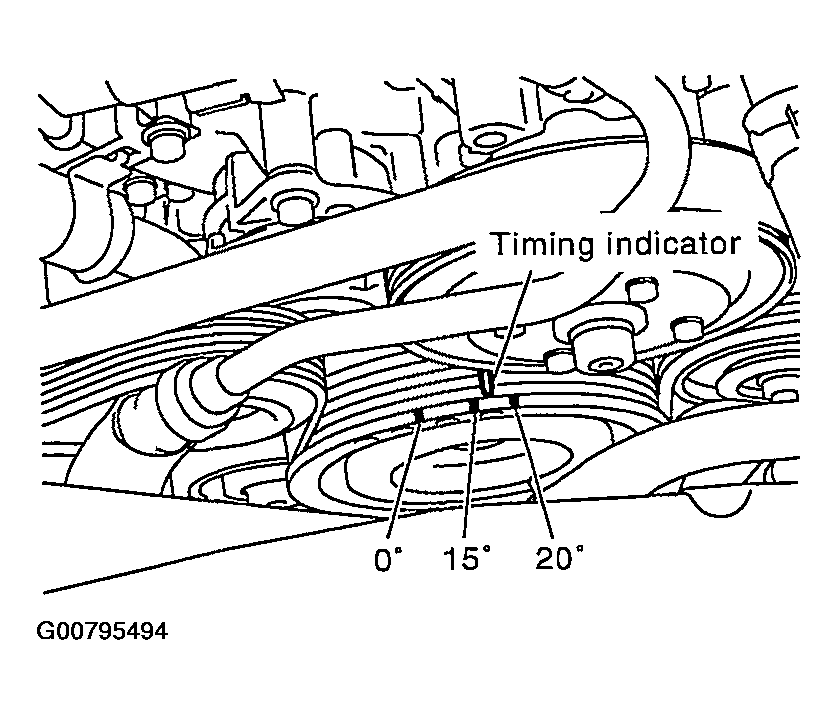 Timing indicator

0° 15° 20°

G00795494