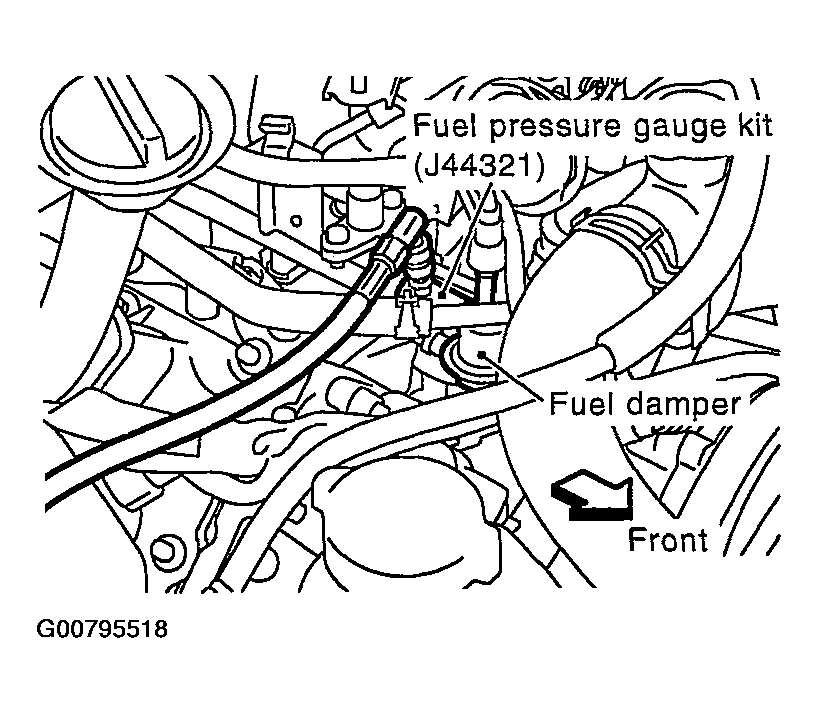 Fuel pressure gauge kit
(J44321)

Fuel damper

Front

G00795518