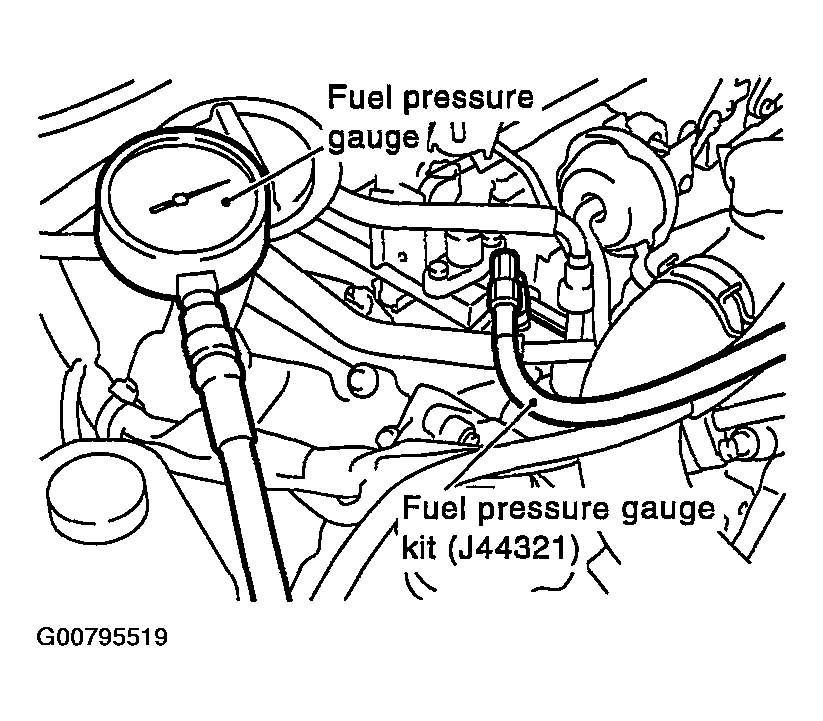 Fuel pressure gauge

Fuel pressure gauge kit (J44321)

G00795519