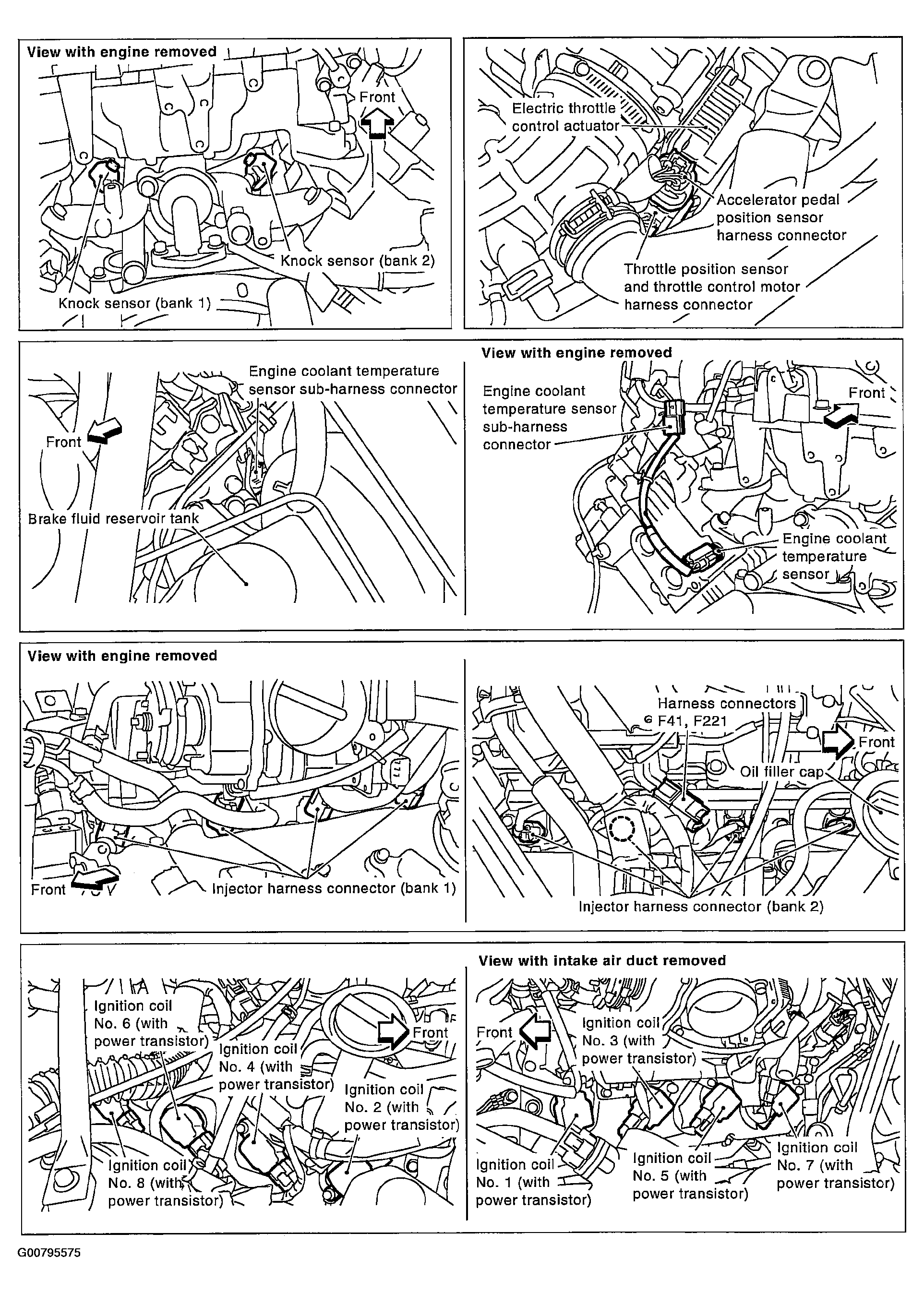 View with engine removed

Front

Knock sensor (bank 2)

Knock sensor (bank 1)

Electric throttle control actuator

Accelerator pedal position sensor harness connector

Throttle position sensor and throttle control motor harness connector

Engine coolant temperature sensor sub-harness connector

Front

Brake fluid reservoir tank

View with engine removed

Engine coolant temperature sensor sub-harness connector

Front

Engine coolant temperature sensor

View with engine removed

Front

Injector harness connector (bank 1)

Harness connectors F41, F221

Front

Oil filler cap

Injector harness connector (bank 2)

Ignition coil No. 6 (with power transistor)

Ignition coil No. 4 (with power transistor)

Front

Ignition coil No. 2 (with power transistor)

Ignition coil No. 8 (with power transistor)

View with intake air duct removed

Front

Ignition coil No. 3 (with power transistor)

Ignition coil No. 1 (with power transistor)

Ignition coil No. 5 (with power transistor)

Ignition coil No. 7 (with power transistor)

G00795575