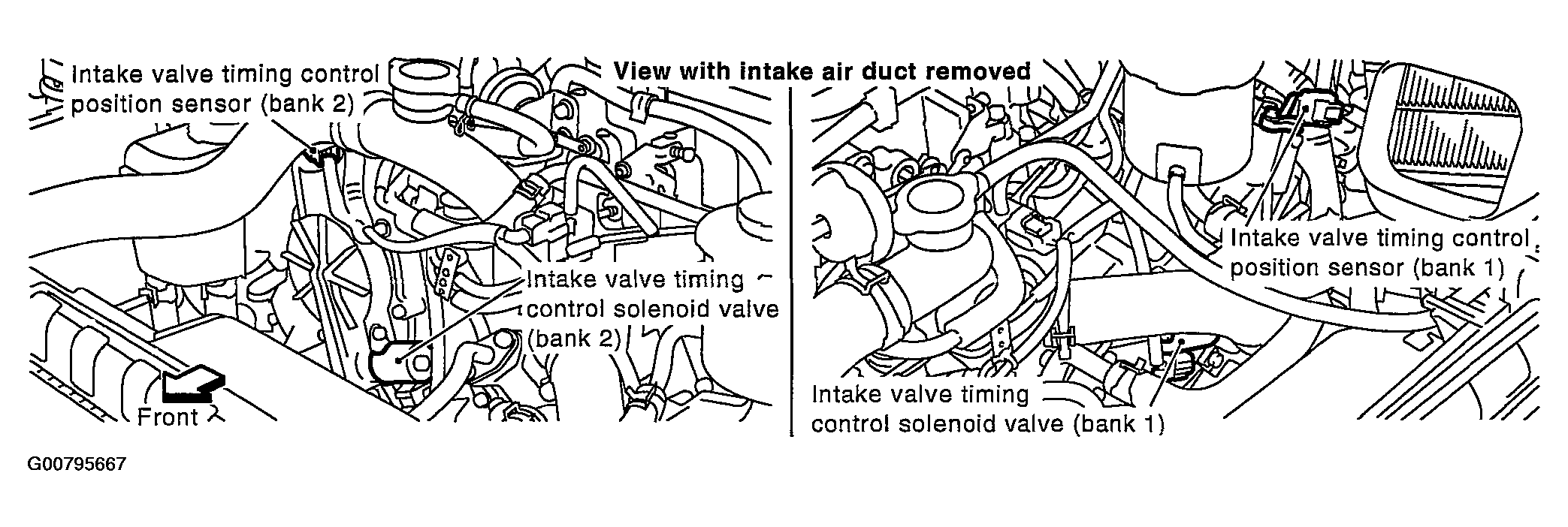 View with intake air duct removed

Intake valve timing control position sensor (bank 2)

Intake valve timing control solenoid valve (bank 2)

Front

Intake valve timing control position sensor (bank 1)

Intake valve timing control solenoid valve (bank 1)

G00795667